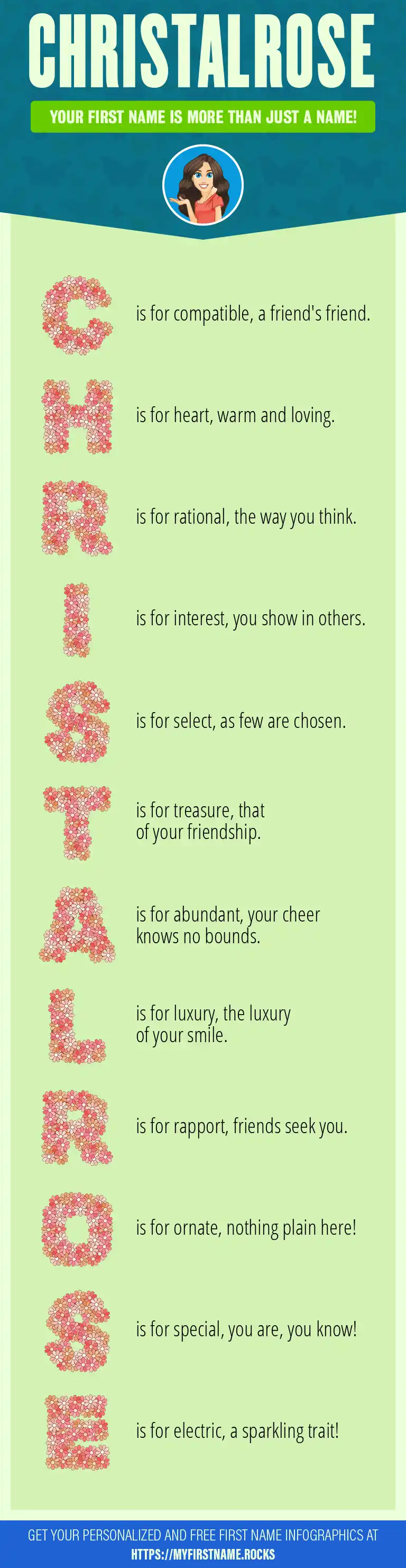 CHRISTALROSE

YOUR FIRST NAME IS MORE THAN JUST A NAME!

C is for compatible, a friend's friend.

H is for heart, warm and loving.

R is for rational, the way you think.

I is for interest, you show in others.

S is for select, as few are chosen.

T is for treasure, that of your friendship.

A is for abundant, your cheer knows no bounds.

L is for luxury, the luxury of your smile.

R is for rapport, friends seek you.

O is for ornate, nothing plain here!

S is for special, you are, you know!

E is for electric, a sparkling trait!

GET YOUR PERSONALIZED AND FREE FIRST NAME INFOGRAPHICS AT HTTPS://MYFIRSTNAME.ROCKS