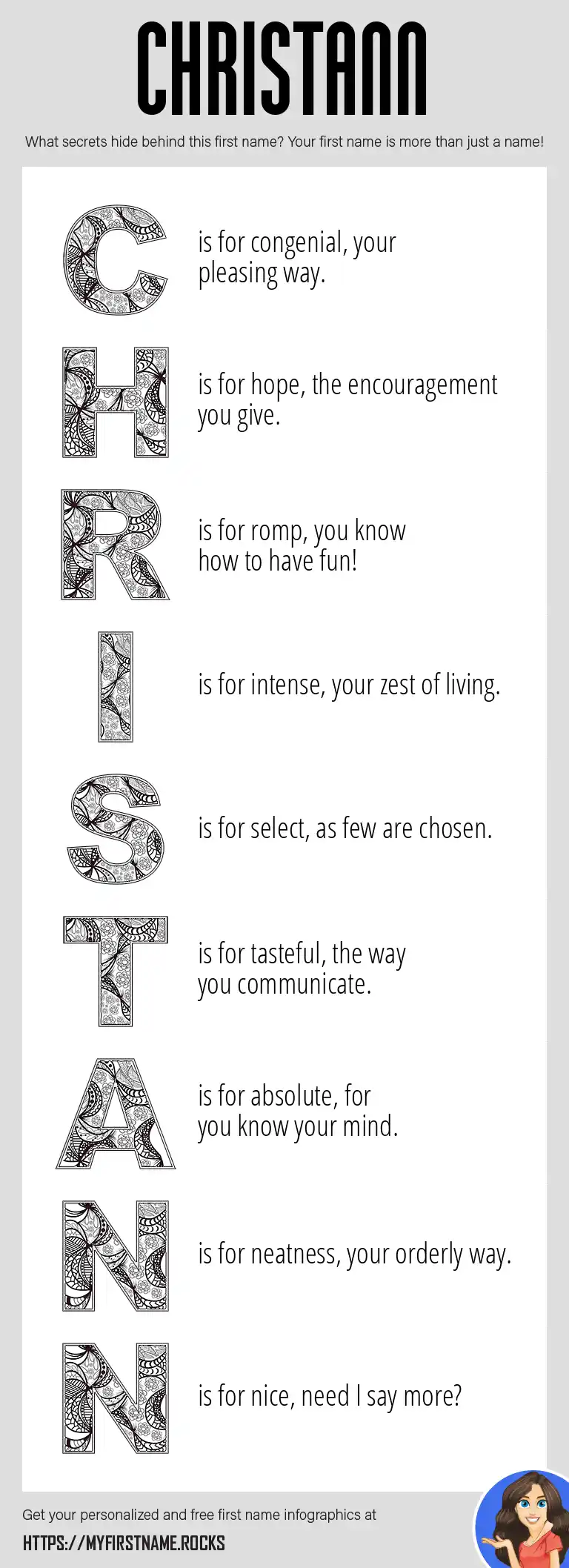 CHRISTANN

What secrets hide behind this first name? Your first name is more than just a name!

C is for congenial, your pleasing way.

H is for hope, the encouragement you give.

R is for romp, you know how to have fun!

I is for intense, your zest of living.

S is for select, as few are chosen.

T is for tasteful, the way you communicate.

A is for absolute, for you know your mind.

N is for neatness, your orderly way.

N is for nice, need I say more?

Get your personalized and free first name infographics at

HTTPS://MYFIRSTNAME.ROCKS