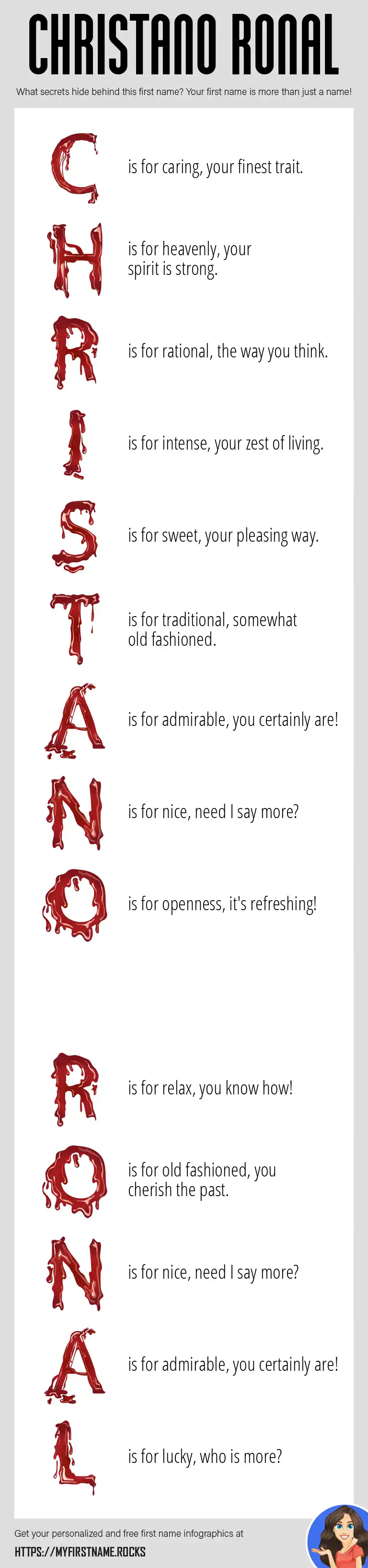 CHRISTANO RONAL

What secrets hide behind this first name? Your first name is more than just a name!

C is for caring, your finest trait.

H is for heavenly, your spirit is strong.

R is for rational, the way you think.

I is for intense, your zest of living.

S is for sweet, your pleasing way.

T is for traditional, somewhat old fashioned.

A is for admirable, you certainly are!

N is for nice, need I say more?

O is for openness, it's refreshing!

R is for relax, you know how!

O is for old fashioned, you cherish the past.

N is for nice, need I say more?

A is for admirable, you certainly are!

L is for lucky, who is more?

Get your personalized and free first name infographics at

HTTPS://MYFIRSTNAME.ROCKS