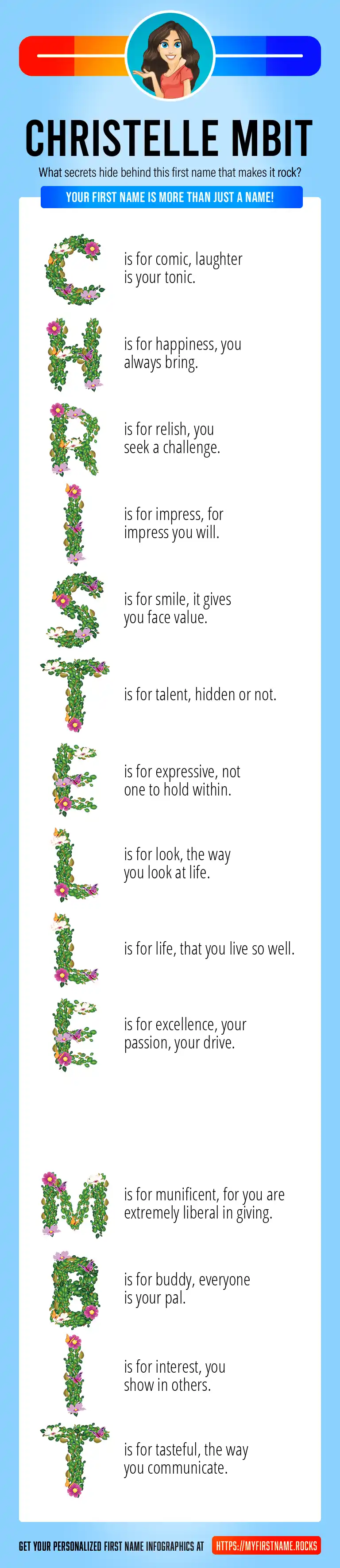 CHRISTELLE MBIT

What secrets hide behind this first name that makes it rock?

YOUR FIRST NAME IS MORE THAN JUST A NAME!

C is for comic, laughter is your tonic.

H is for happiness, you always bring.

R is for relish, you seek a challenge.

I is for impress, for impress you will.

S is for smile, it gives you face value.

T is for talent, hidden or not.

E is for expressive, not one to hold within.

L is for look, the way you look at life.

L is for life, that you live so well.

E is for excellence, your passion, your drive.

M is for munificent, for you are extremely liberal in giving.

B is for buddy, everyone is your pal.

I is for interest, you show in others.

T is for tasteful, the way you communicate.

GET YOUR PERSONALIZED FIRST NAME INFOGRAPHICS AT HTTPS://MYFIRSTNAME.ROCKS