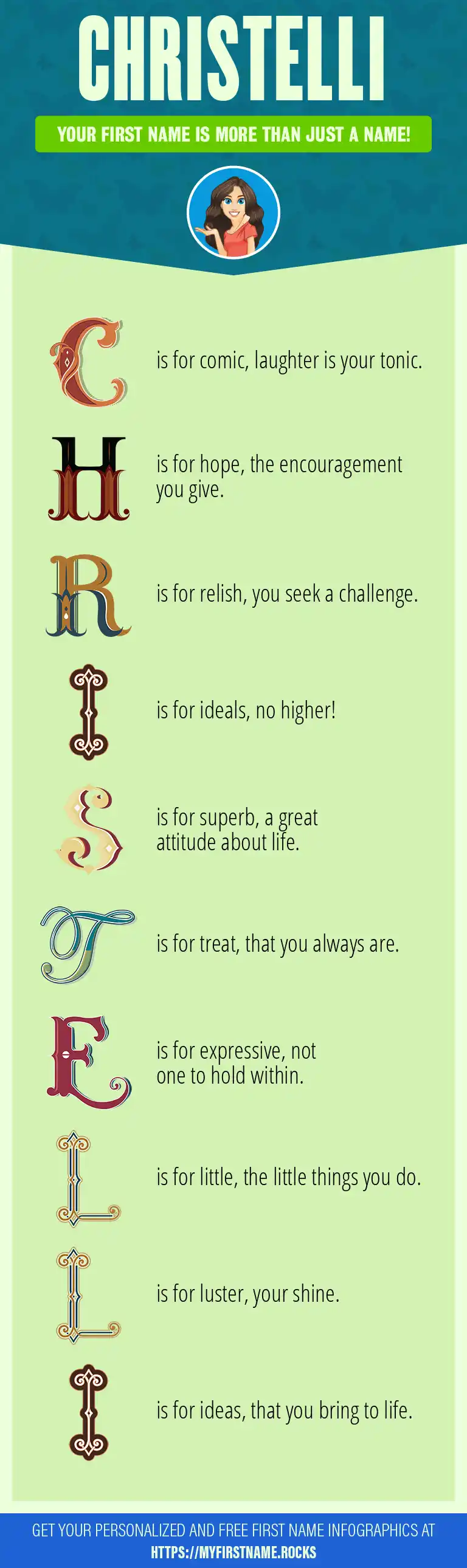 CHRISTELLI

YOUR FIRST NAME IS MORE THAN JUST A NAME!

C is for comic, laughter is your tonic.

H is for hope, the encouragement you give.

R is for relish, you seek a challenge.

I is for ideals, no higher!

S is for superb, a great attitude about life.

T is for treat, that you always are.

E is for expressive, not one to hold within.

L is for little, the little things you do.

L is for luster, your shine.

I is for ideas, that you bring to life.

GET YOUR PERSONALIZED AND FREE FIRST NAME INFOGRAPHICS AT HTTPS://MYFIRSTNAME.ROCKS