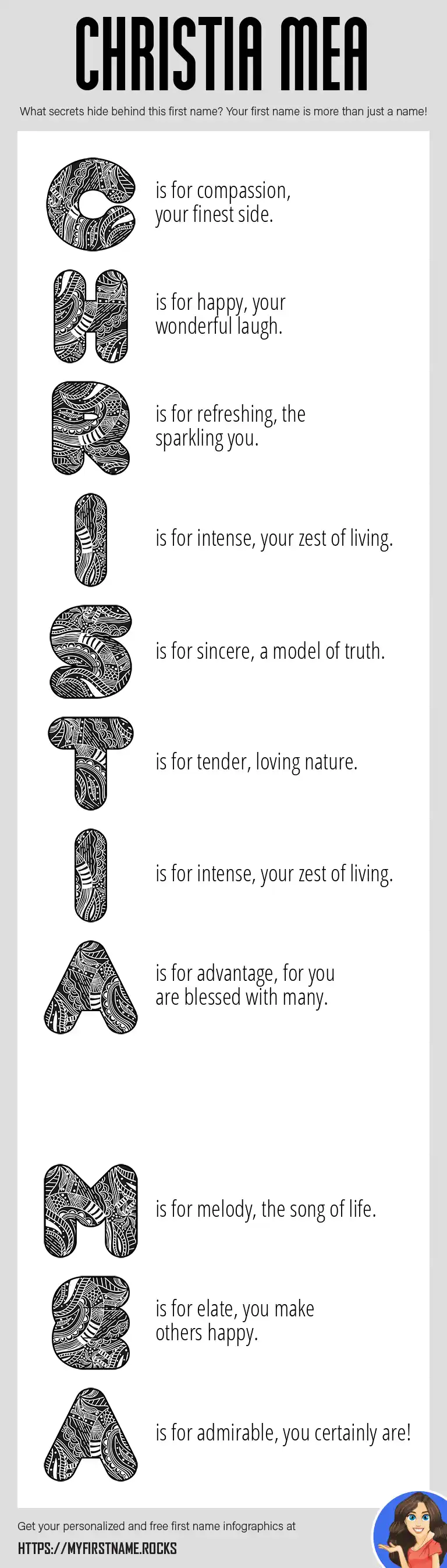 CHRISTIA MEA

What secrets hide behind this first name? Your first name is more than just a name!

C is for compassion, your finest side.

H is for happy, your wonderful laugh.

R is for refreshing, the sparkling you.

I is for intense, your zest of living.

S is for sincere, a model of truth.

T is for tender, loving nature.

I is for intense, your zest of living.

A is for advantage, for you are blessed with many.

M is for melody, the song of life.

E is for elate, you make others happy.

A is for admirable, you certainly are!

Get your personalized and free first name infographics at

HTTPS://MYFIRSTNAME.ROCKS