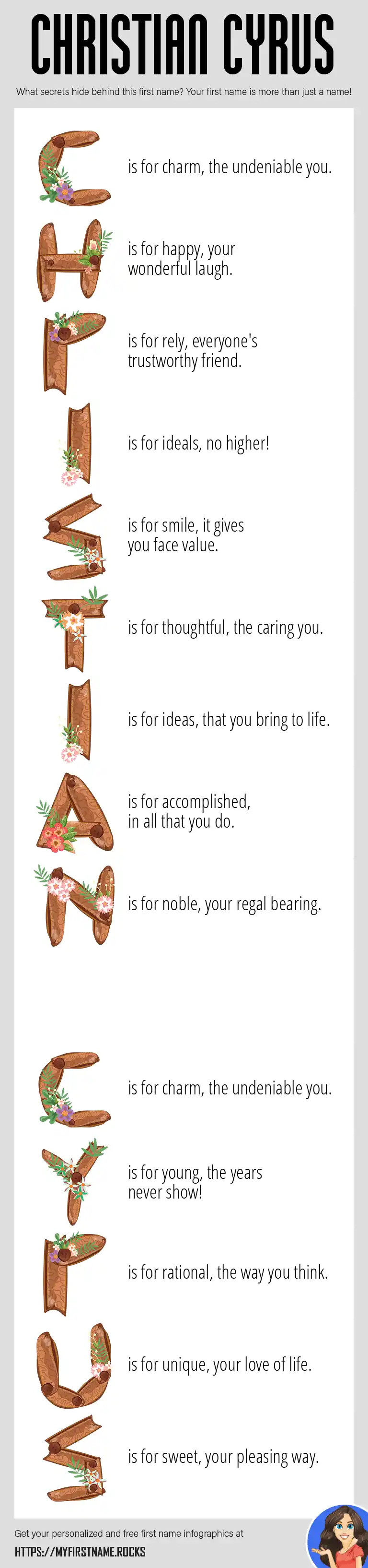 CHRISTIAN CYRUS

What secrets hide behind this first name? Your first name is more than just a name!

C is for charm, the undeniable you.

H is for happy, your wonderful laugh.

R is for rely, everyone's trustworthy friend.

I is for ideals, no higher!

S is for smile, it gives you face value.

T is for thoughtful, the caring you.

I is for ideas, that you bring to life.

A is for accomplished, in all that you do.

N is for noble, your regal bearing.

C is for charm, the undeniable you.

Y is for young, the years never show!

R is for rational, the way you think.

U is for unique, your love of life.

S is for sweet, your pleasing way.

Get your personalized and free first name infographics at

HTTPS://MYFIRSTNAME.ROCKS