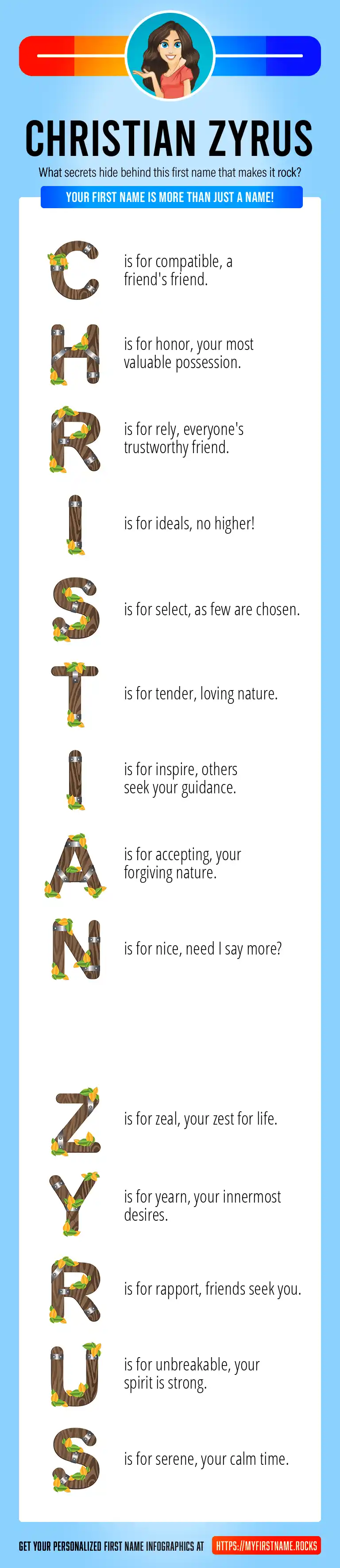 CHRISTIAN ZYRUS

What secrets hide behind this first name that makes it rock?

YOUR FIRST NAME IS MORE THAN JUST A NAME!

C is for compatible, a friend's friend.

H is for honor, your most valuable possession.

R is for rely, everyone's trustworthy friend.

I is for ideals, no higher!

S is for select, as few are chosen.

T is for tender, loving nature.

I is for inspire, others seek your guidance.

A is for accepting, your forgiving nature.

N is for nice, need I say more?

Z is for zeal, your zest for life.

Y is for yearn, your innermost desires.

R is for rapport, friends seek you.

U is for unbreakable, your spirit is strong.

S is for serene, your calm time.

GET YOUR PERSONALIZED FIRST NAME INFOGRAPHICS AT HTTPS://MYFIRSTNAME.ROCKS