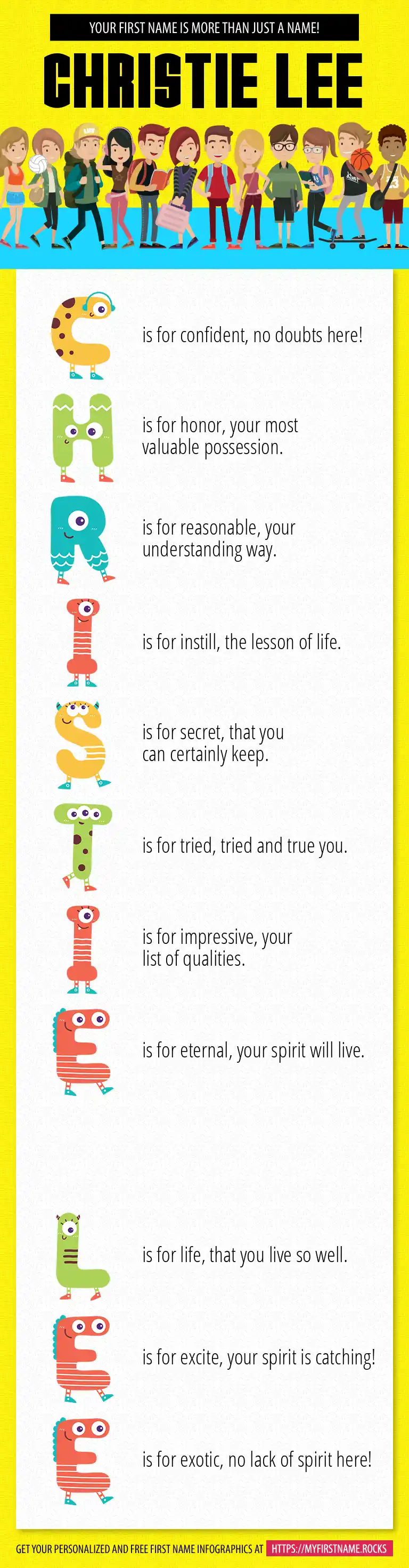 YOUR FIRST NAME IS MORE THAN JUST A NAME!

CHRISTIE LEE

C is for confident, no doubts here!

H is for honor, your most valuable possession.

R is for reasonable, your understanding way.

I is for instill, the lesson of life.

S is for secret, that you can certainly keep.

T is for tried, tried and true you.

I is for impressive, your list of qualities.

E is for eternal, your spirit will live.

L is for life, that you live so well.

E is for excite, your spirit is catching!

E is for exotic, no lack of spirit here!

GET YOUR PERSONALIZED AND FREE FIRST NAME INFOGRAPHICS AT HTTPS://MYFIRSTNAME.ROCKS