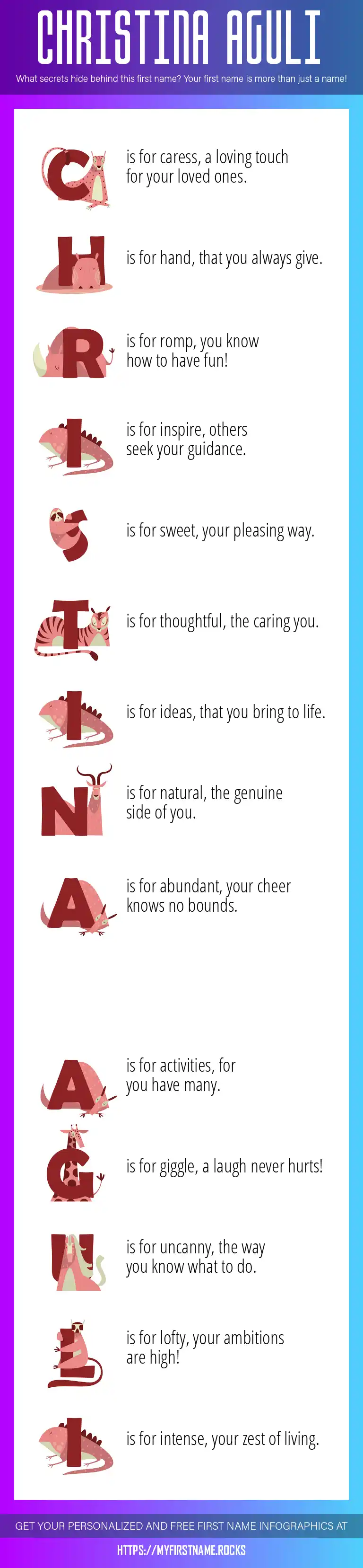 CHRISTINA AGULI

What secrets hide behind this first name? Your first name is more than just a name!

C is for caress, a loving touch for your loved ones.

H is for hand, that you always give.

R is for romp, you know how to have fun!

I is for inspire, others seek your guidance.

S is for sweet, your pleasing way.

T is for thoughtful, the caring you.

I is for ideas, that you bring to life.

N is for natural, the genuine side of you.

A is for abundant, your cheer knows no bounds.

A is for activities, for you have many.

G is for giggle, a laugh never hurts!

U is for uncanny, the way you know what to do.

L is for lofty, your ambitions are high!

I is for intense, your zest of living.

GET YOUR PERSONALIZED AND FREE FIRST NAME INFOGRAPHICS AT

HTTPS://MYFIRSTNAME.ROCKS