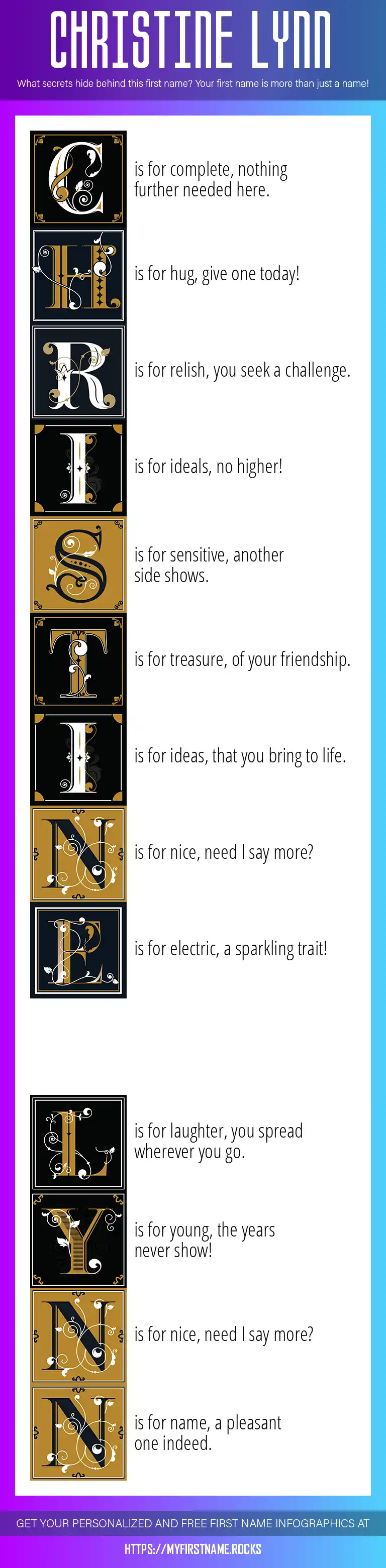 CHRISTINE LYNN

What secrets hide behind this first name? Your first name is more than just a name!

C is for complete, nothing further needed here.

H is for hug, give one today!

R is for relish, you seek a challenge.

I is for ideals, no higher!

S is for sensitive, another side shows.

T is for treasure, of your friendship.

I is for ideas, that you bring to life.

N is for nice, need I say more?

E is for electric, a sparkling trait!

L is for laughter, you spread wherever you go.

Y is for young, the years never show!

N is for nice, need I say more?

N is for name, a pleasant one indeed.

GET YOUR PERSONALIZED AND FREE FIRST NAME INFOGRAPHICS AT

HTTPS://MYFIRSTNAME.ROCKS