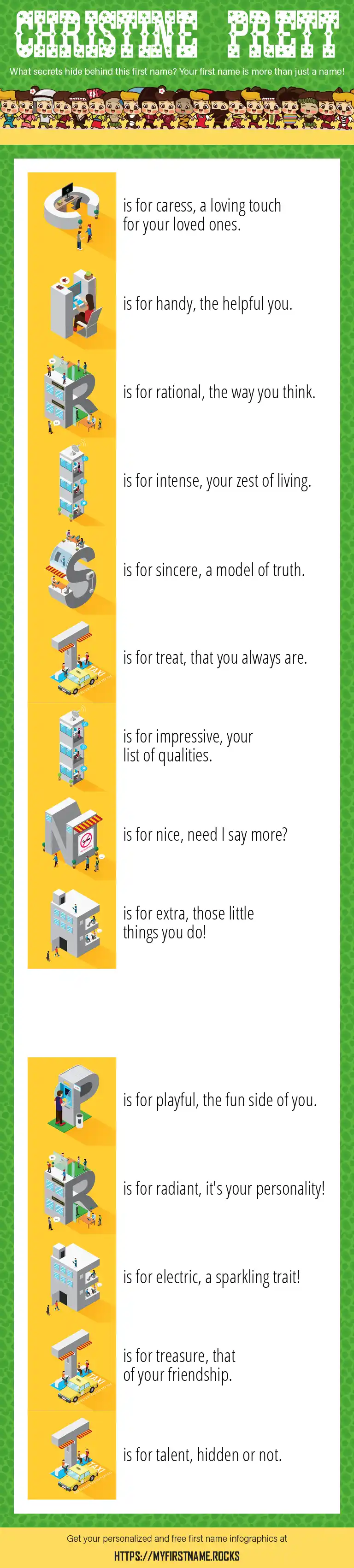 CHRISTINE PRETT

What secrets hide behind this first name? Your first name is more than just a name!

C is for caress, a loving touch for your loved ones.

H is for handy, the helpful you.

R is for rational, the way you think.

I is for intense, your zest of living.

S is for sincere, a model of truth.

T is for treat, that you always are.

I is for impressive, your list of qualities.

N is for nice, need I say more?

E is for extra, those little things you do!

P is for playful, the fun side of you.

R is for radiant, it's your personality!

E is for electric, a sparkling trait!

T is for treasure, that of your friendship.

T is for talent, hidden or not.

Get your personalized and free first name infographics at

HTTPS://MYFIRSTNAME.ROCKS