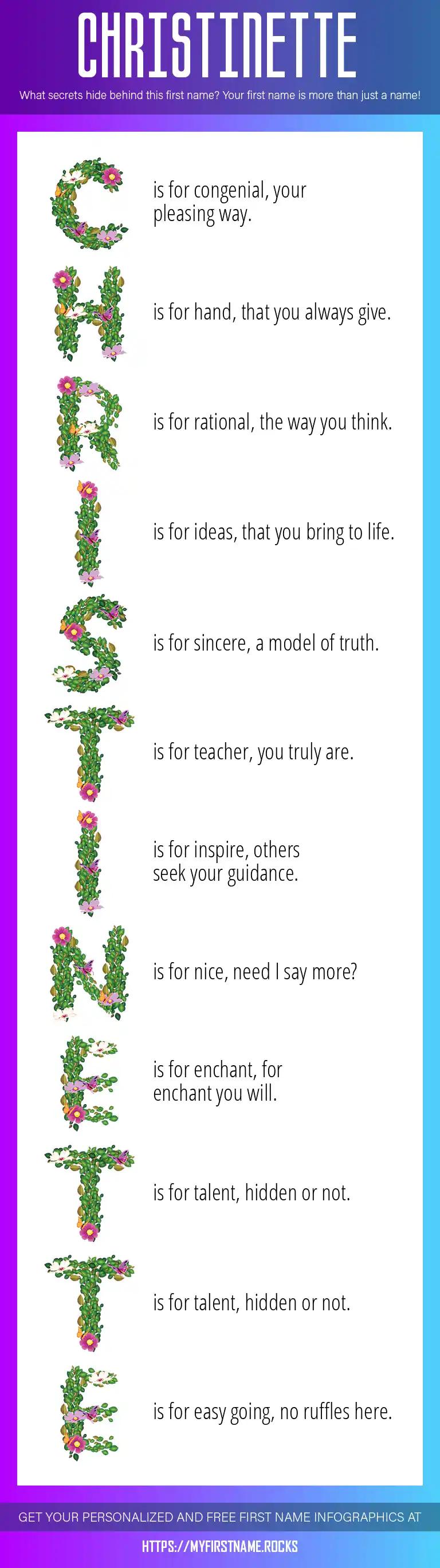 CHRISTINETTE

What secrets hide behind this first name? Your first name is more than just a name!

C is for congenial, your pleasing way.

H is for hand, that you always give.

R is for rational, the way you think.

I is for ideas, that you bring to life.

S is for sincere, a model of truth.

T is for teacher, you truly are.

I is for inspire, others seek your guidance.

N is for nice, need I say more?

E is for enchant, for enchant you will.

T is for talent, hidden or not.

T is for talent, hidden or not.

E is for easy going, no ruffles here.

GET YOUR PERSONALIZED AND FREE FIRST NAME INFOGRAPHICS AT

HTTPS://MYFIRSTNAME.ROCKS