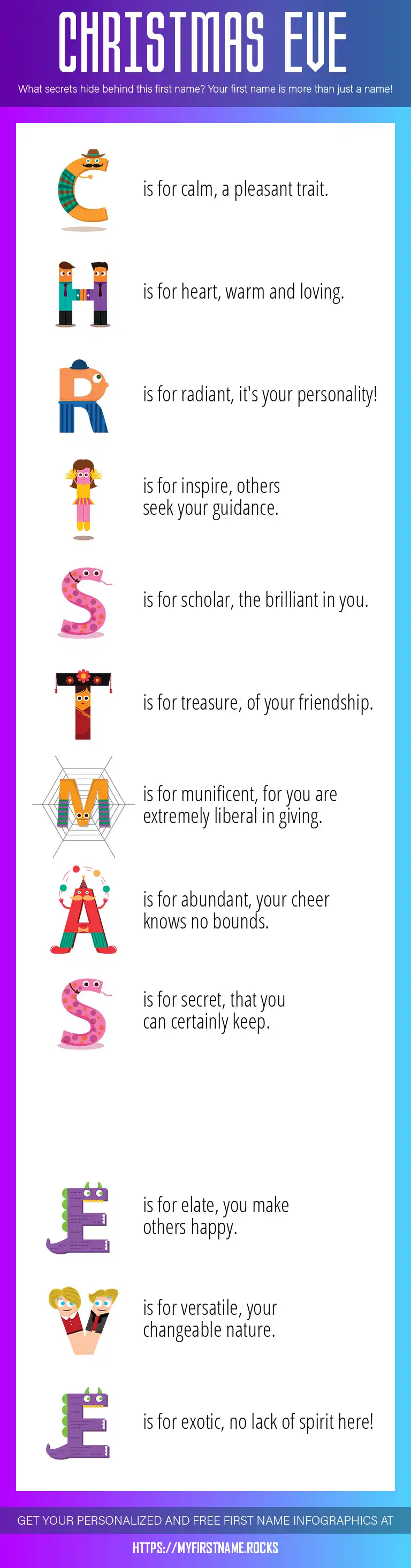 CHRISTMAS EVE

What secrets hide behind this first name? Your first name is more than just a name!

C is for calm, a pleasant trait.

H is for heart, warm and loving.

R is for radiant, it's your personality!

I is for inspire, others seek your guidance.

S is for scholar, the brilliant in you.

T is for treasure, of your friendship.

M is for munificent, for you are extremely liberal in giving.

A is for abundant, your cheer knows no bounds.

S is for secret, that you can certainly keep.

E is for elate, you make others happy.

V is for versatile, your changeable nature.

E is for exotic, no lack of spirit here!

GET YOUR PERSONALIZED AND FREE FIRST NAME INFOGRAPHICS AT

HTTPS://MYFIRSTNAME.ROCKS