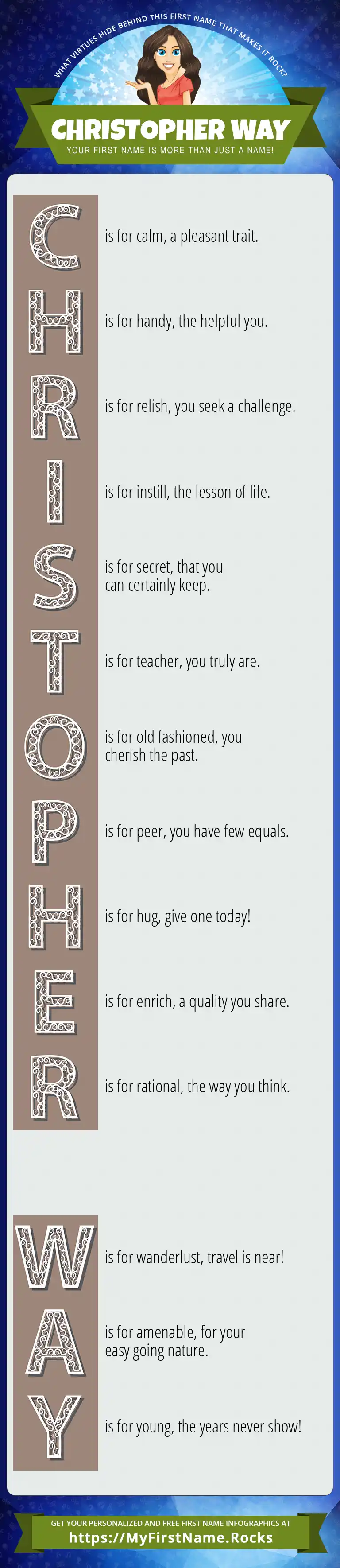 WHAT VIRTUES HIDE BEHIND THIS FIRST NAME THAT MAKES IT ROCK?

CHRISTOPHER WAY

YOUR FIRST NAME IS MORE THAN JUST A NAME!

C is for calm, a pleasant trait.

H is for handy, the helpful you.

R is for relish, you seek a challenge.

I is for instill, the lesson of life.

S is for secret, that you can certainly keep.

T is for teacher, you truly are.

O is for old fashioned, you cherish the past.

P is for peer, you have few equals.

H is for hug, give one today!

E is for enrich, a quality you share.

R is for rational, the way you think.

W is for wanderlust, travel is near!

A is for amenable, for your easy going nature.

Y is for young, the years never show!

GET YOUR PERSONALIZED AND FREE FIRST NAME INFOGRAPHICS AT
https://MyFirstName.Rocks