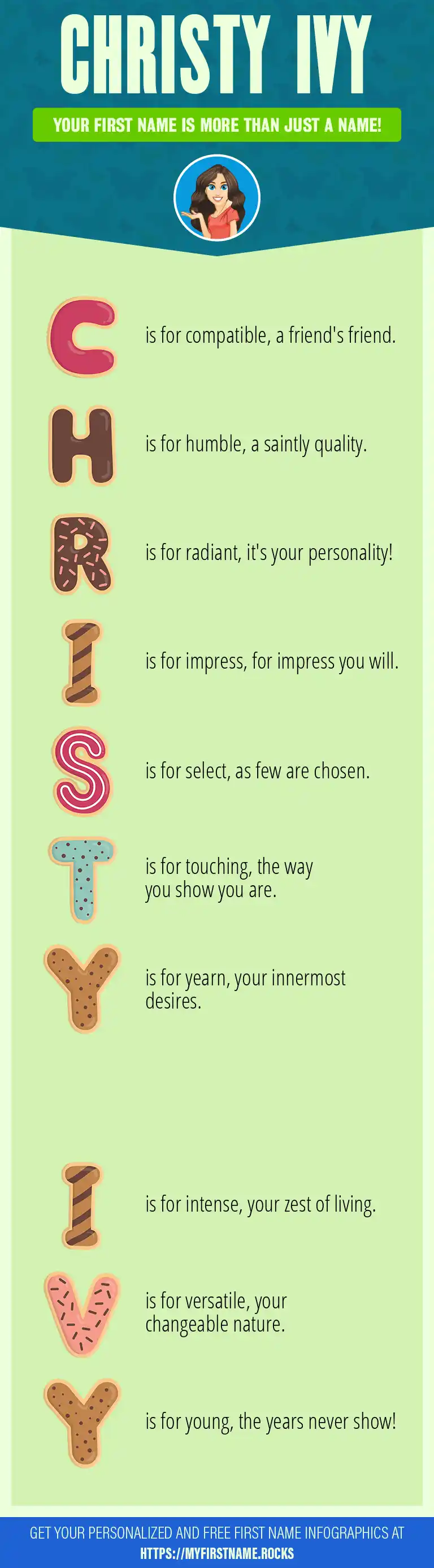 CHRISTY IVY

YOUR FIRST NAME IS MORE THAN JUST A NAME!

C is for compatible, a friend's friend.

H is for humble, a saintly quality.

R is for radiant, it's your personality!

I is for impress, for impress you will.

S is for select, as few are chosen.

T is for touching, the way you show you are.

Y is for yearn, your innermost desires.

I is for intense, your zest of living.

V is for versatile, your changeable nature.

Y is for young, the years never show!

GET YOUR PERSONALIZED AND FREE FIRST NAME INFOGRAPHICS AT HTTPS://MYFIRSTNAME.ROCKS