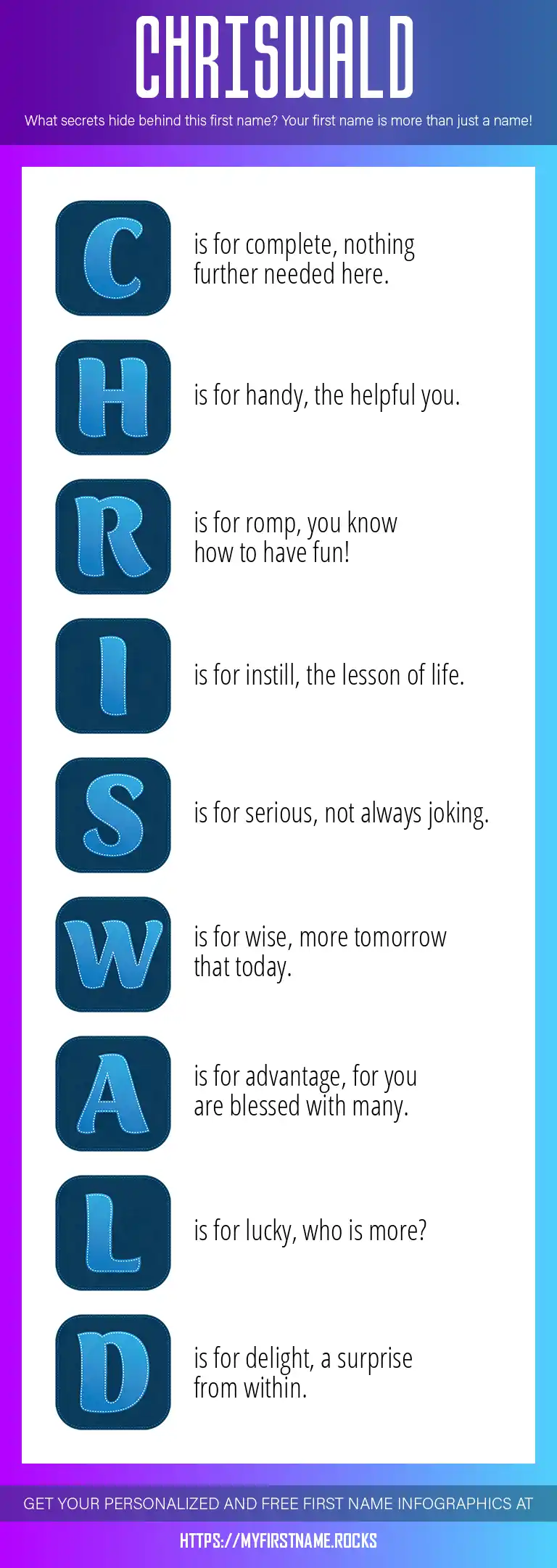 CHRISWALD

What secrets hide behind this first name? Your first name is more than just a name!

C is for complete, nothing further needed here.

H is for handy, the helpful you.

R is for romp, you know how to have fun!

I is for instill, the lesson of life.

S is for serious, not always joking.

W is for wise, more tomorrow that today.

A is for advantage, for you are blessed with many.

L is for lucky, who is more?

D is for delight, a surprise from within.

GET YOUR PERSONALIZED AND FREE FIRST NAME INFOGRAPHICS AT

HTTPS://MYFIRSTNAME.ROCKS