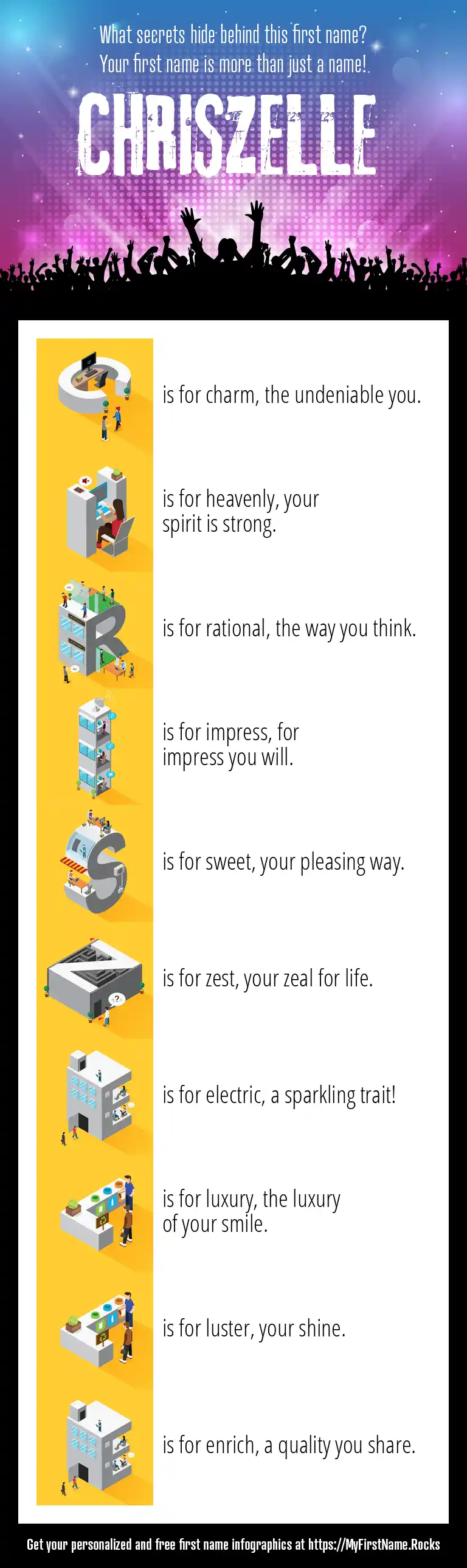 What secrets hide behind this first name?
Your first name is more than just a name!

CHRISZELLE

C is for charm, the undeniable you.

H is for heavenly, your spirit is strong.

R is for rational, the way you think.

I is for impress, for impress you will.

S is for sweet, your pleasing way.

Z is for zest, your zeal for life.

E is for electric, a sparkling trait!

L is for luxury, the luxury of your smile.

L is for luster, your shine.

E is for enrich, a quality you share.

Get your personalized and free first name infographics at https://MyFirstName.Rocks