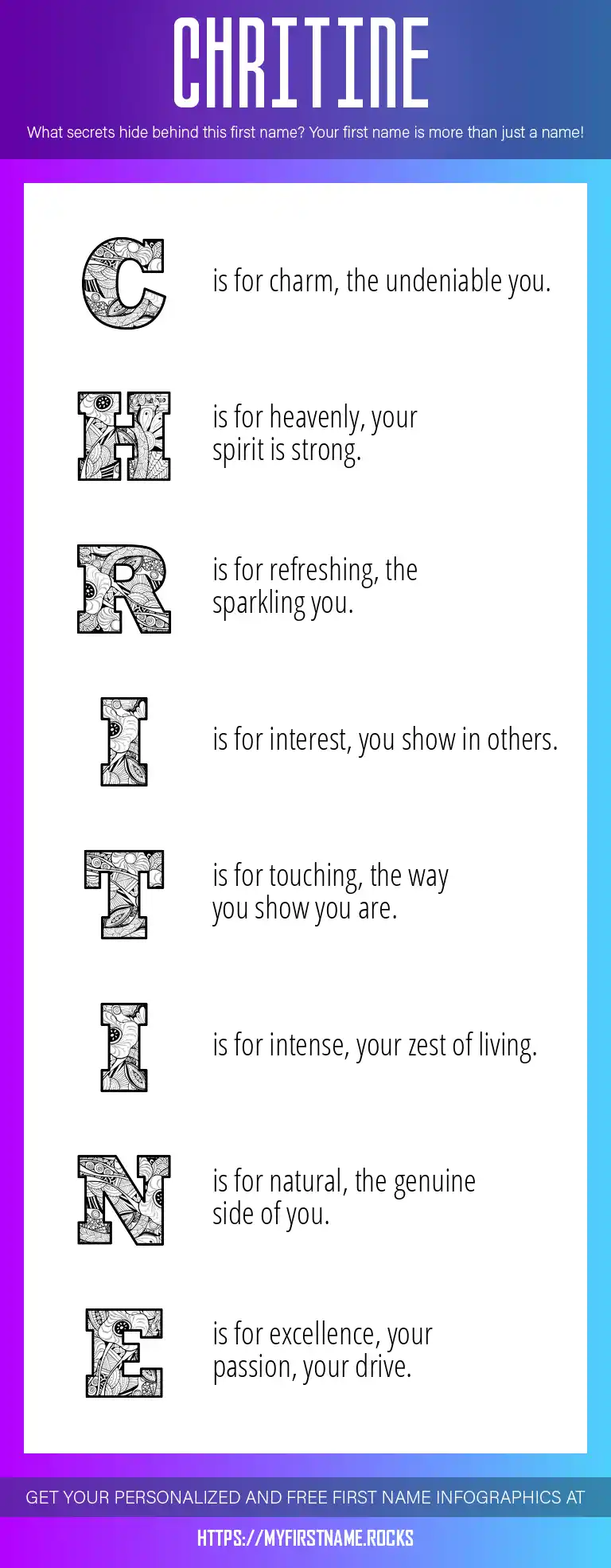 CHRITINE

What secrets hide behind this first name? Your first name is more than just a name!

C is for charm, the undeniable you.

H is for heavenly, your spirit is strong.

R is for refreshing, the sparkling you.

I is for interest, you show in others.

T is for touching, the way you show you are.

I is for intense, your zest of living.

N is for natural, the genuine side of you.

E is for excellence, your passion, your drive.

GET YOUR PERSONALIZED AND FREE FIRST NAME INFOGRAPHICS AT

HTTPS://MYFIRSTNAME.ROCKS