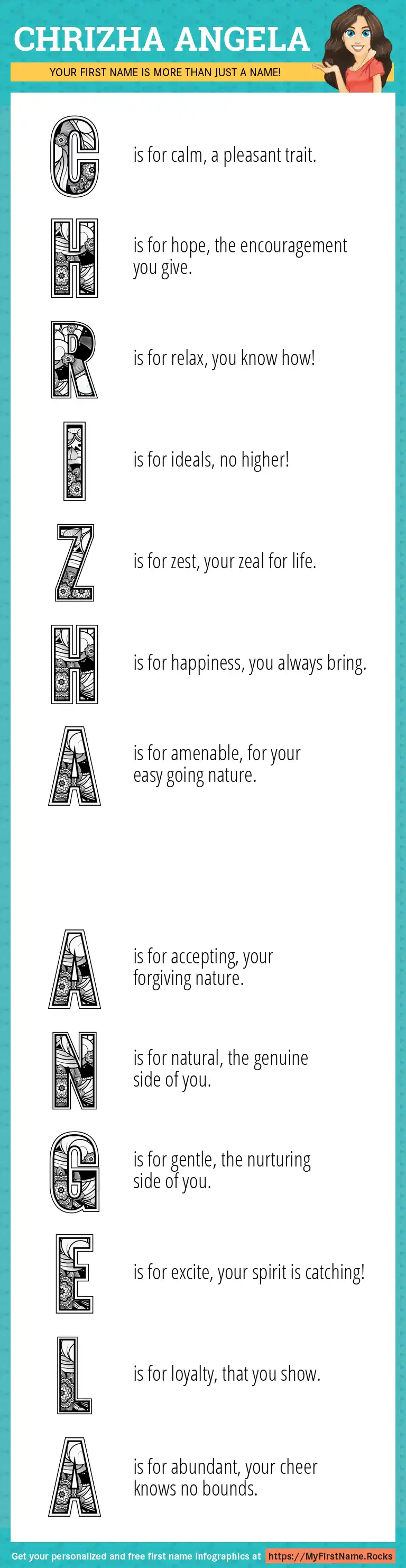 CHRIZHA ANGELA

YOUR FIRST NAME IS MORE THAN JUST A NAME!

C is for calm, a pleasant trait.

H is for hope, the encouragement you give.

R is for relax, you know how!

I is for ideals, no higher!

Z is for zest, your zeal for life.

H is for happiness, you always bring.

A is for amenable, for your easy going nature.

A is for accepting, your forgiving nature.

N is for natural, the genuine side of you.

G is for gentle, the nurturing side of you.

E is for excite, your spirit is catching!

L is for loyalty, that you show.

A is for abundant, your cheer knows no bounds.

Get your personalized and free first name infographics at https://MyFirstName.Rocks