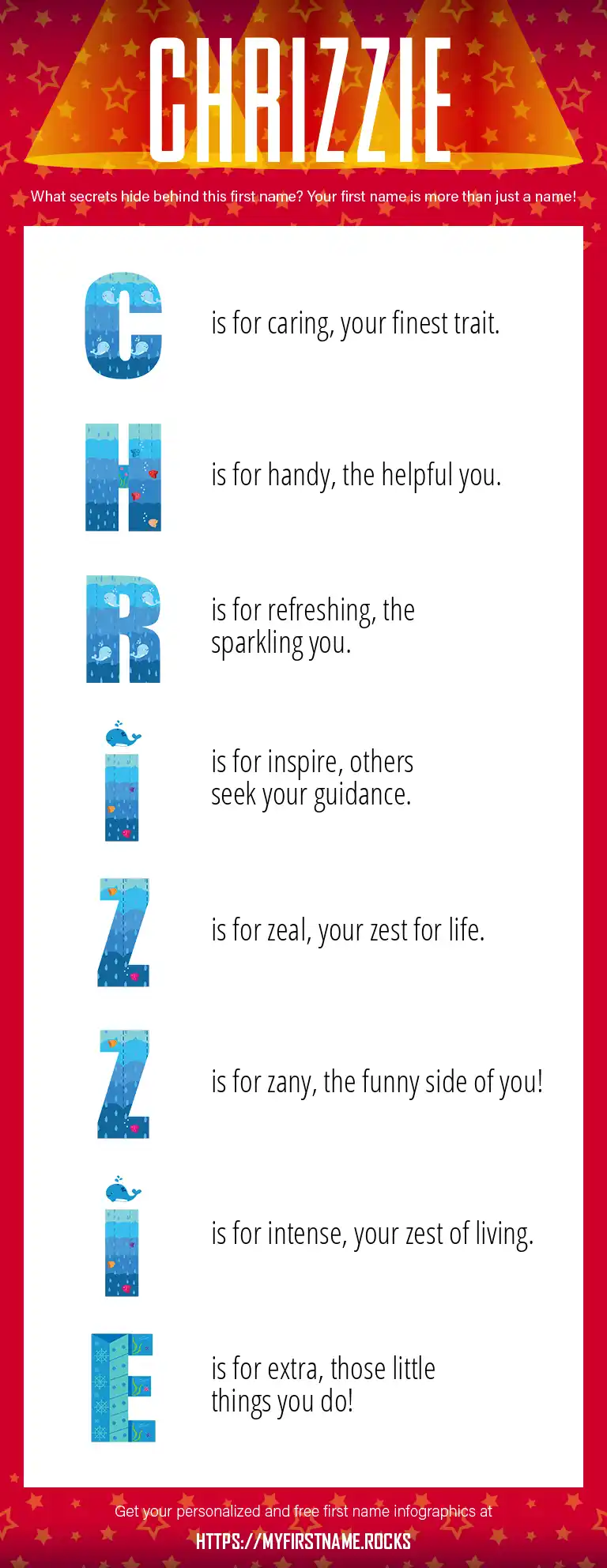 CHRIZZIE

What secrets hide behind this first name? Your first name is more than just a name!

C is for caring, your finest trait.

H is for handy, the helpful you.

R is for refreshing, the sparkling you.

I is for inspire, others seek your guidance.

Z is for zeal, your zest for life.

Z is for zany, the funny side of you!

I is for intense, your zest of living.

E is for extra, those little things you do!

Get your personalized and free first name infographics at

HTTPS://MYFIRSTNAME.ROCKS