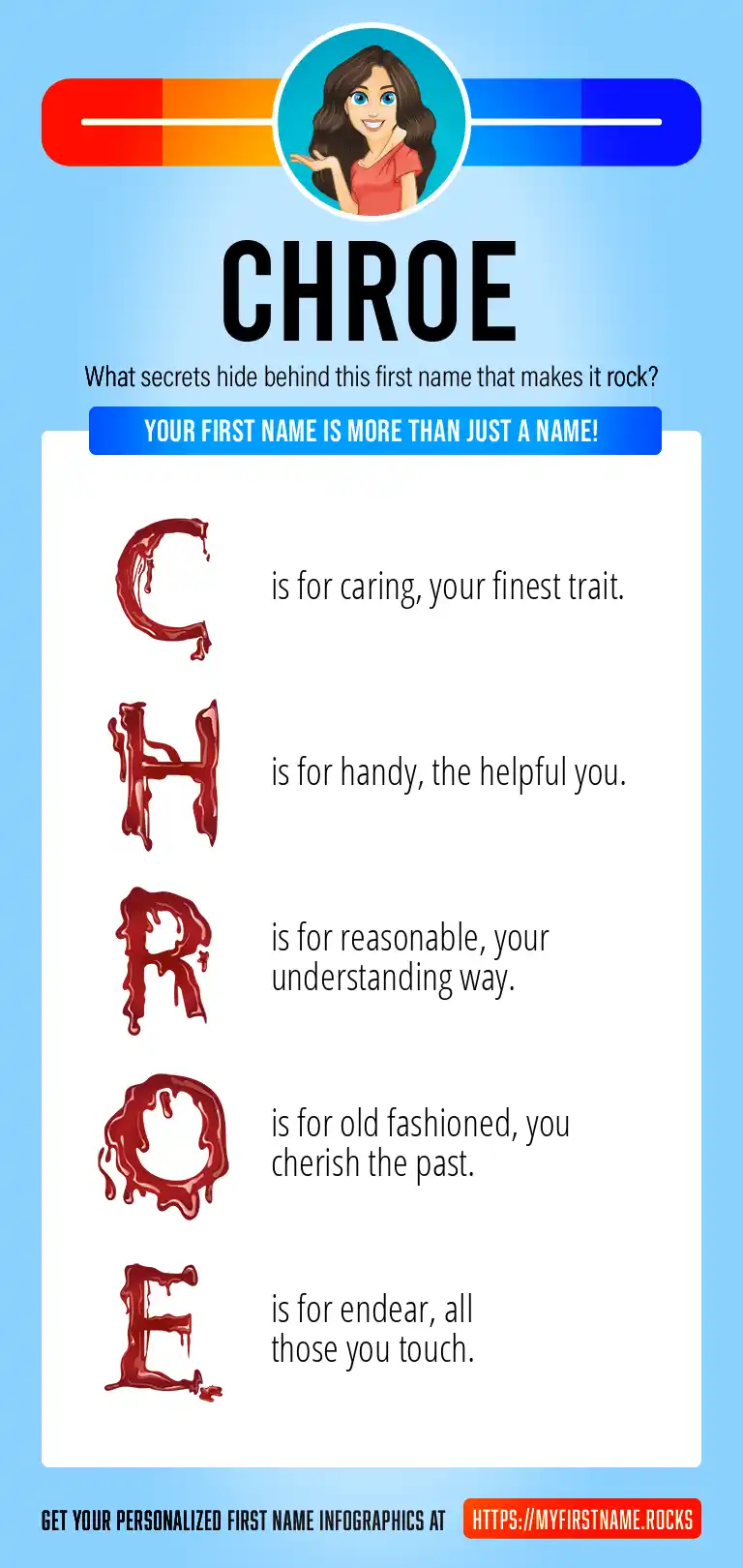 CHROE

What secrets hide behind this first name that makes it rock?

YOUR FIRST NAME IS MORE THAN JUST A NAME!

C is for caring, your finest trait.

H is for handy, the helpful you.

R is for reasonable, your understanding way.

O is for old fashioned, you cherish the past.

E is for endear, all those you touch.

GET YOUR PERSONALIZED FIRST NAME INFOGRAPHICS AT HTTPS://MYFIRSTNAME.ROCKS