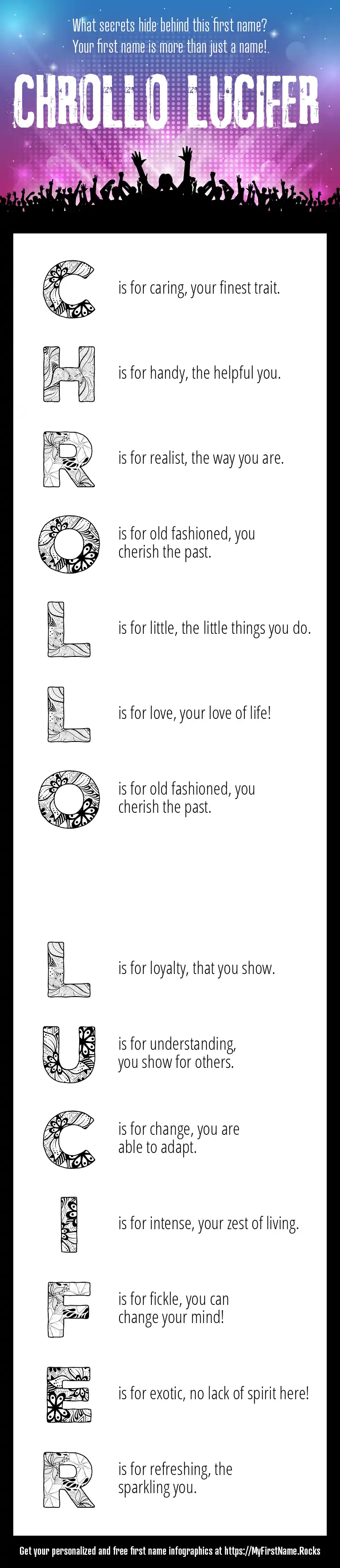 What secrets hide behind this first name?
Your first name is more than just a name!.

CHROLLO LUCIFER

C is for caring, your finest trait.

H is for handy, the helpful you.

R is for realist, the way you are.

O is for old fashioned, you cherish the past.

L is for little, the little things you do.

L is for love, your love of life!

O is for old fashioned, you cherish the past.

L is for loyalty, that you show.

U is for understanding, you show for others.

C is for change, you are able to adapt.

I is for intense, your zest of living.

F is for fickle, you can change your mind!

E is for exotic, no lack of spirit here!

R is for refreshing, the sparkling you.

Get your personalized and free first name infographics at https://MyFirstName.Rocks