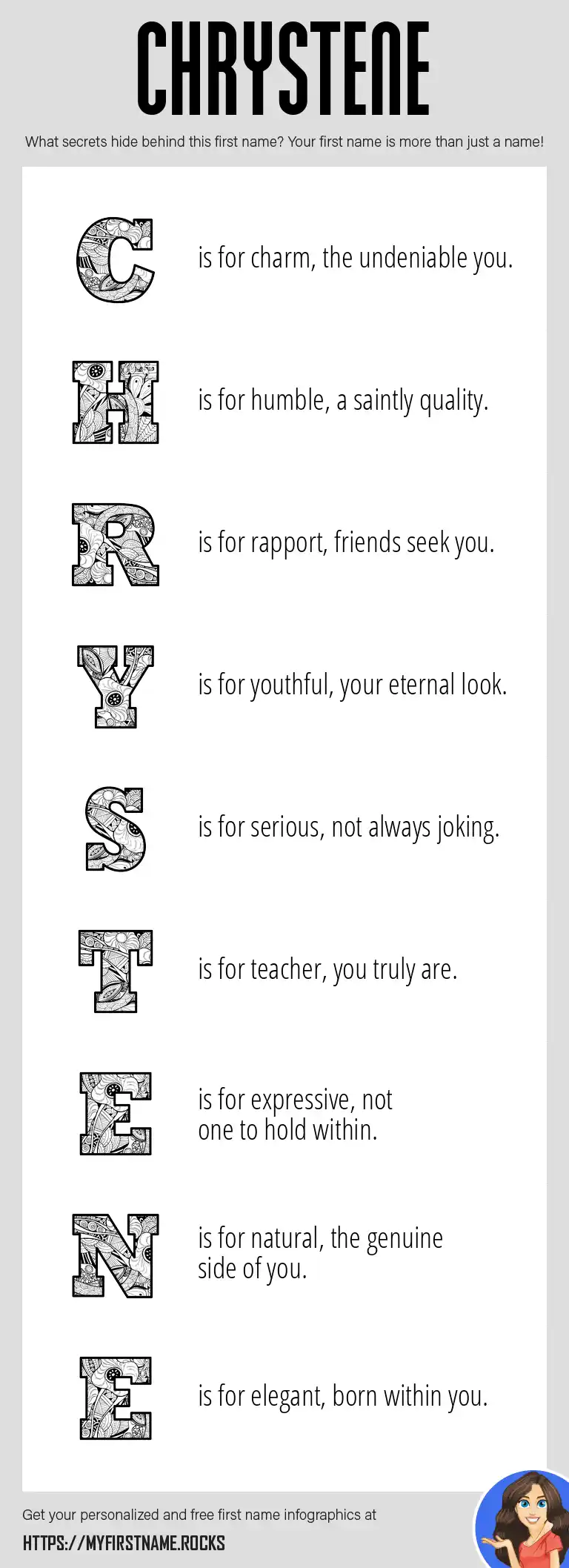 CHRYSTENE

What secrets hide behind this first name? Your first name is more than just a name!

C is for charm, the undeniable you.

H is for humble, a saintly quality.

R is for rapport, friends seek you.

Y is for youthful, your eternal look.

S is for serious, not always joking.

T is for teacher, you truly are.

E is for expressive, not one to hold within.

N is for natural, the genuine side of you.

E is for elegant, born within you.

Get your personalized and free first name infographics at

HTTPS://MYFIRSTNAME.ROCKS