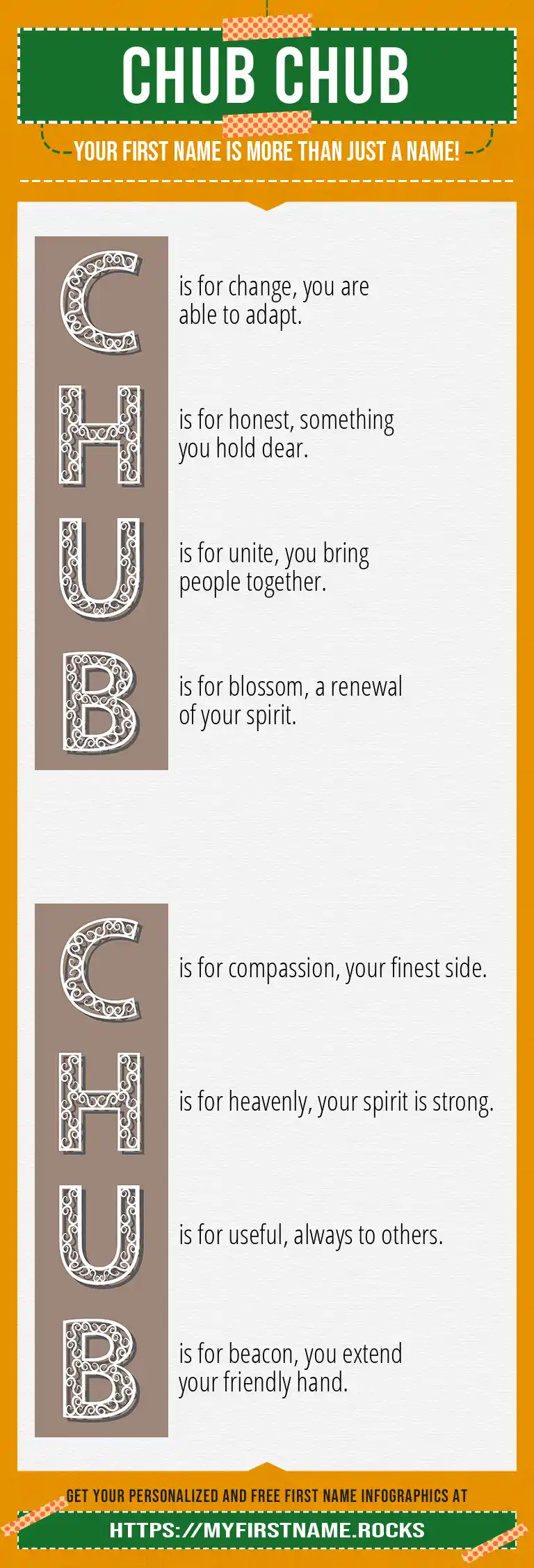 CHUB CHUB

YOUR FIRST NAME IS MORE THAN JUST A NAME!

C is for change, you are able to adapt.

H is for honest, something you hold dear.

U is for unite, you bring people together.

B is for blossom, a renewal of your spirit.

C is for compassion, your finest side.

H is for heavenly, your spirit is strong.

U is for useful, always to others.

B is for beacon, you extend your friendly hand.

GET YOUR PERSONALIZED AND FREE FIRST NAME INFOGRAPHICS AT

HTTPS://MYFIRSTNAME.ROCKS