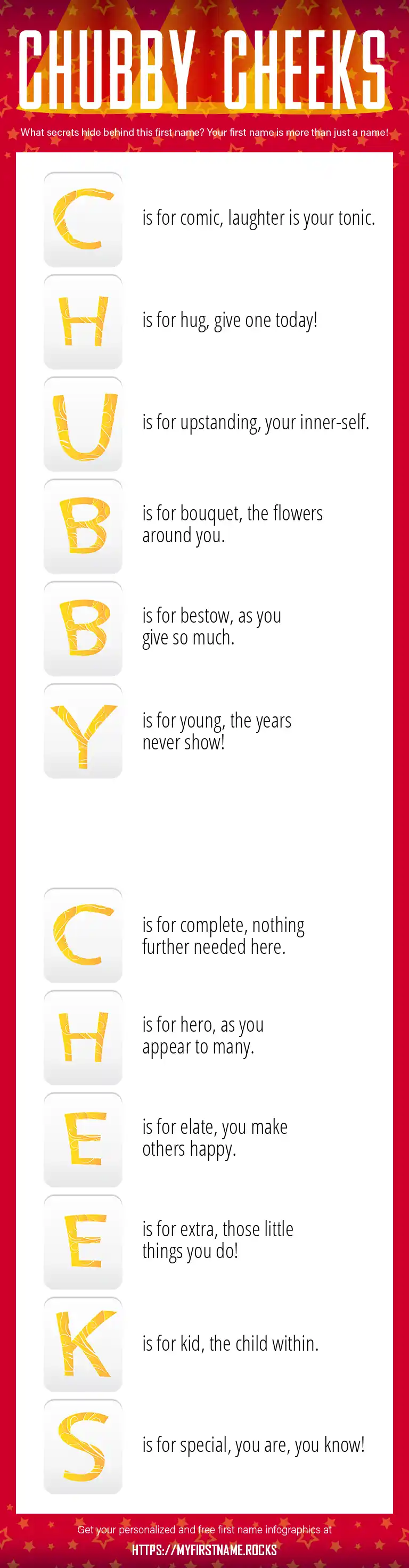 CHUBBY CHEEKS

What secrets hide behind this first name? Your first name is more than just a name!

C is for comic, laughter is your tonic.

H is for hug, give one today!

U is for upstanding, your inner-self.

B is for bouquet, the flowers around you.

B is for bestow, as you give so much.

Y is for young, the years never show!

C is for complete, nothing further needed here.

H is for hero, as you appear to many.

E is for elate, you make others happy.

E is for extra, those little things you do!

K is for kid, the child within.

S is for special, you are, you know!

Get your personalized and free first name infographics at

HTTPS://MYFIRSTNAME.ROCKS