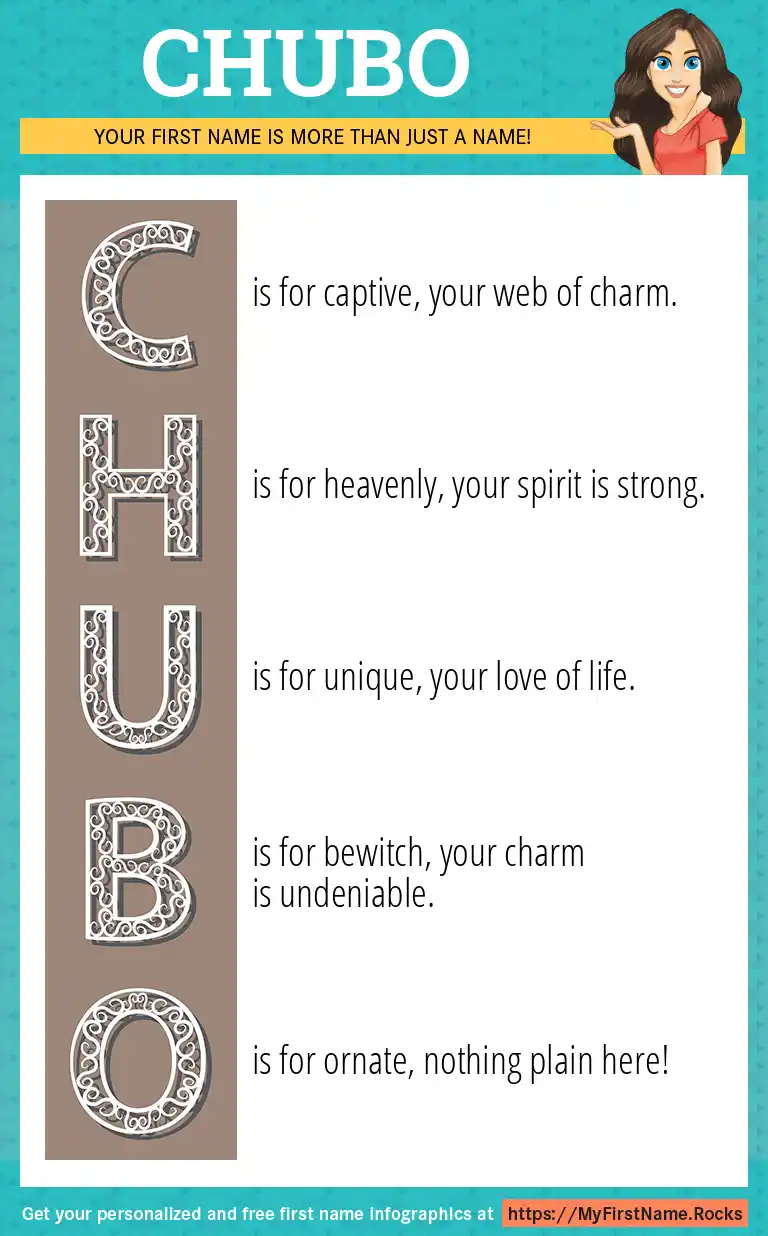 CHUBO

YOUR FIRST NAME IS MORE THAN JUST A NAME!

C is for captive, your web of charm.

H is for heavenly, your spirit is strong.

U is for unique, your love of life.

B is for bewitch, your charm is undeniable.

O is for ornate, nothing plain here!

Get your personalized and free first name infographics at https://MyFirstName.Rocks