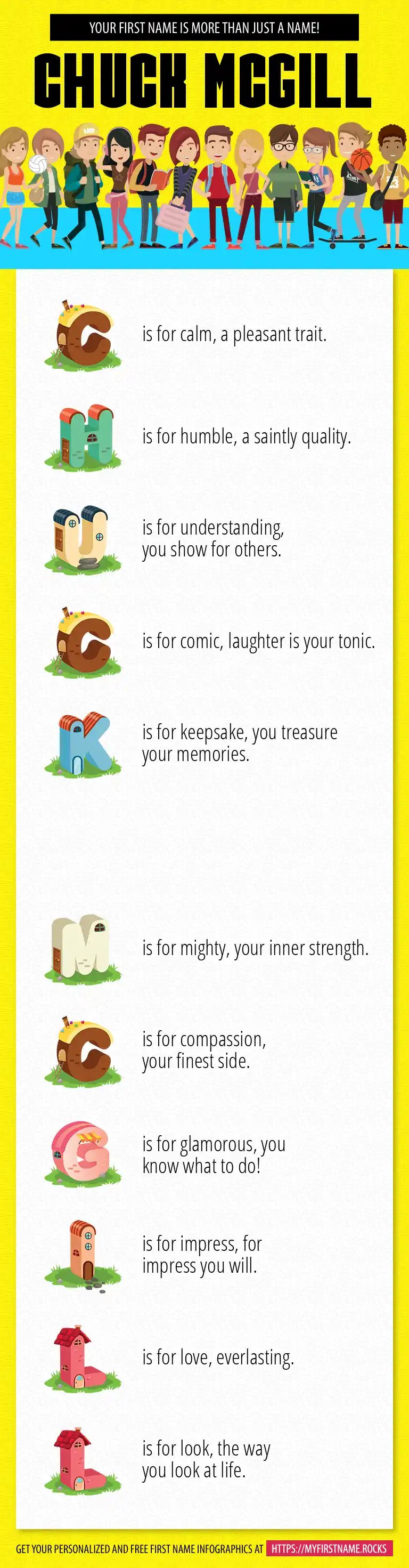 YOUR FIRST NAME IS MORE THAN JUST A NAME!

CHUCK MCGILL

C is for calm, a pleasant trait.

H is for humble, a saintly quality.

U is for understanding, you show for others.

C is for comic, laughter is your tonic.

K is for keepsake, you treasure your memories.

M is for mighty, your inner strength.

C is for compassion, your finest side.

G is for glamorous, you know what to do!

I is for impress, for impress you will.

L is for love, everlasting.

L is for look, the way you look at life.

GET YOUR PERSONALIZED AND FREE FIRST NAME INFOGRAPHICS AT HTTPS://MYFIRSTNAME.ROCKS