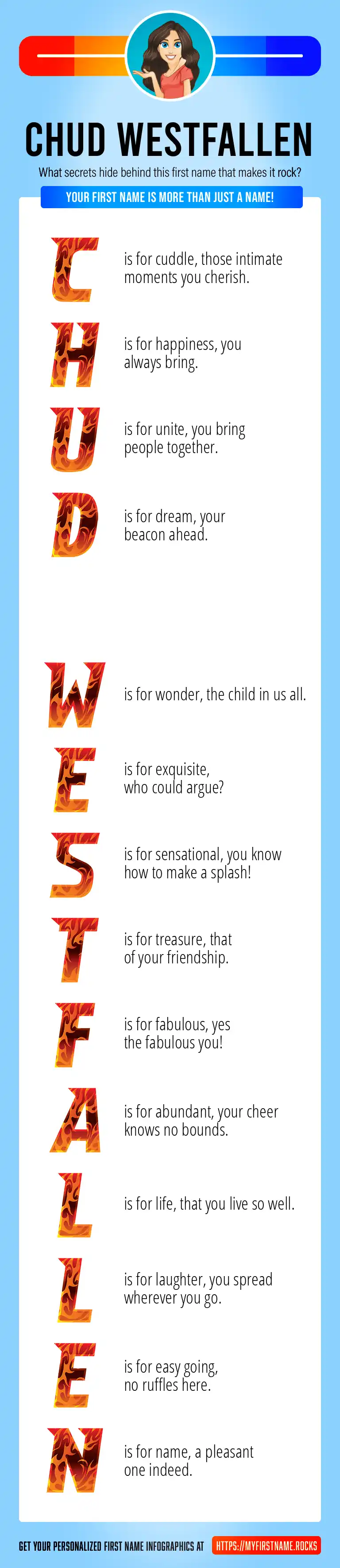 CHUD WESTFALLEN

What secrets hide behind this first name that makes it rock?

YOUR FIRST NAME IS MORE THAN JUST A NAME!

C is for cuddle, those intimate moments you cherish.

H is for happiness, you always bring.

U is for unite, you bring people together.

D is for dream, your beacon ahead.

W is for wonder, the child in us all.

E is for exquisite, who could argue?

S is for sensational, you know how to make a splash!

T is for treasure, that of your friendship.

F is for fabulous, yes the fabulous you!

A is for abundant, your cheer knows no bounds.

L is for life, that you live so well.

L is for laughter, you spread wherever you go.

E is for easy going, no ruffles here.

N is for name, a pleasant one indeed.

GET YOUR PERSONALIZED FIRST NAME INFOGRAPHICS AT HTTPS://MYFIRSTNAME.ROCKS