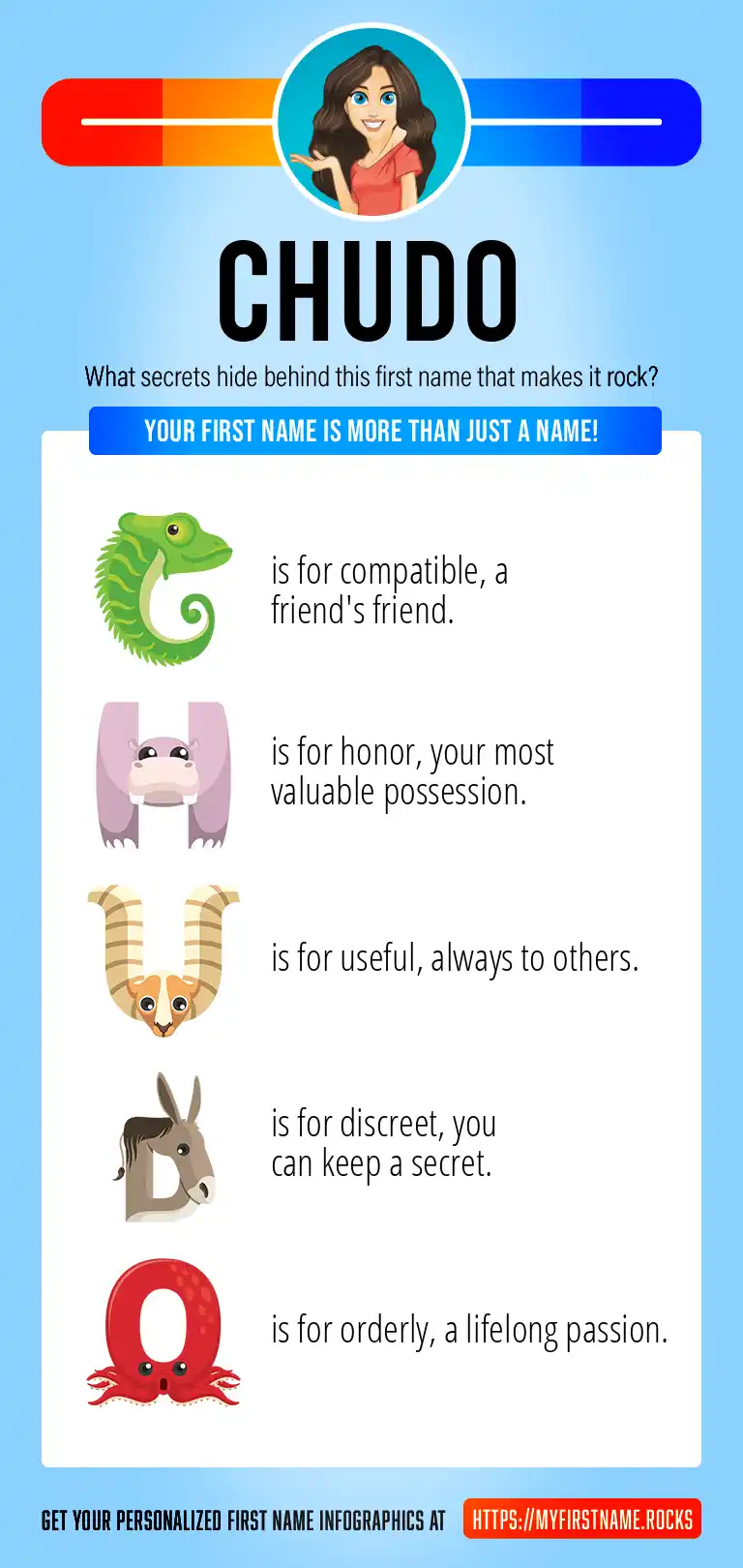 CHUDO

What secrets hide behind this first name that makes it rock?

YOUR FIRST NAME IS MORE THAN JUST A NAME!

C is for compatible, a friend's friend.

H is for honor, your most valuable possession.

U is for useful, always to others.

D is for discreet, you can keep a secret.

O is for orderly, a lifelong passion.

GET YOUR PERSONALIZED FIRST NAME INFOGRAPHICS AT HTTPS://MYFIRSTNAME.ROCKS