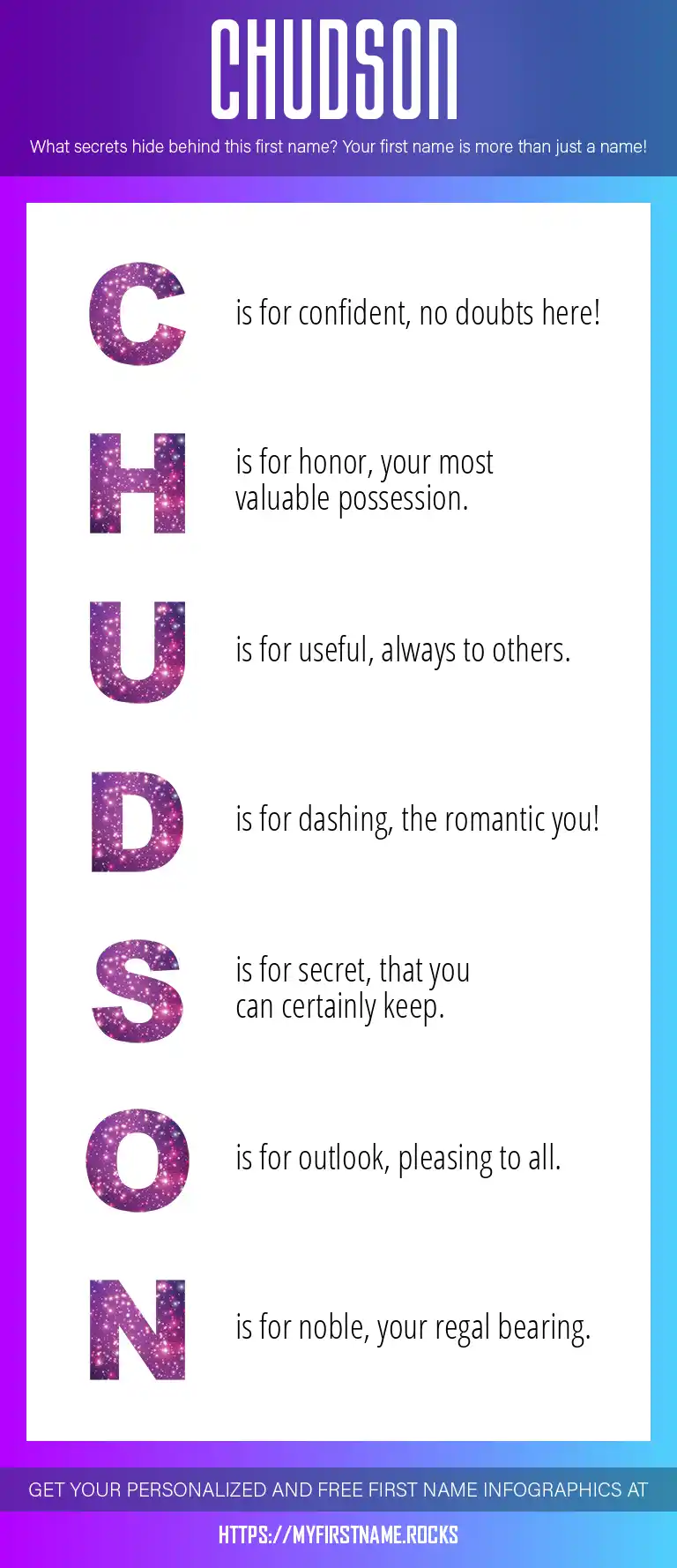 CHUDSON

What secrets hide behind this first name? Your first name is more than just a name!

C is for confident, no doubts here!

H is for honor, your most valuable possession.

U is for useful, always to others.

D is for dashing, the romantic you!

S is for secret, that you can certainly keep.

O is for outlook, pleasing to all.

N is for noble, your regal bearing.

GET YOUR PERSONALIZED AND FREE FIRST NAME INFOGRAPHICS AT

HTTPS://MYFIRSTNAME.ROCKS