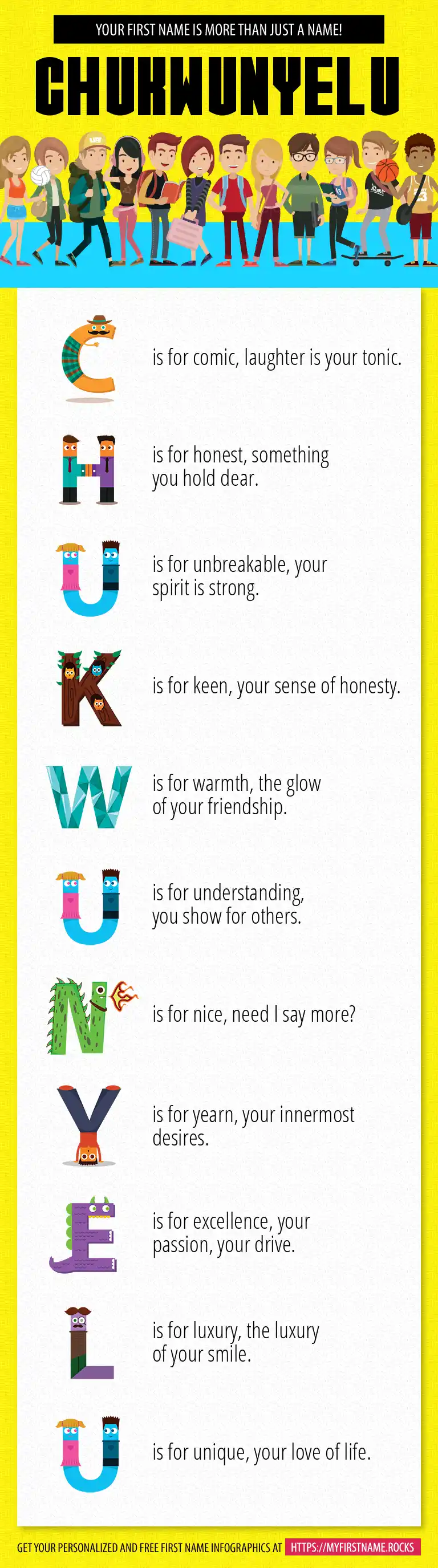 YOUR FIRST NAME IS MORE THAN JUST A NAME!

CHUKWUNYELU

C is for comic, laughter is your tonic.

H is for honest, something you hold dear.

U is for unbreakable, your spirit is strong.

K is for keen, your sense of honesty.

W is for warmth, the glow of your friendship.

U is for understanding, you show for others.

N is for nice, need I say more?

Y is for yearn, your innermost desires.

E is for excellence, your passion, your drive.

L is for luxury, the luxury of your smile.

U is for unique, your love of life.

GET YOUR PERSONALIZED AND FREE FIRST NAME INFOGRAPHICS AT HTTPS://MYFIRSTNAME.ROCKS