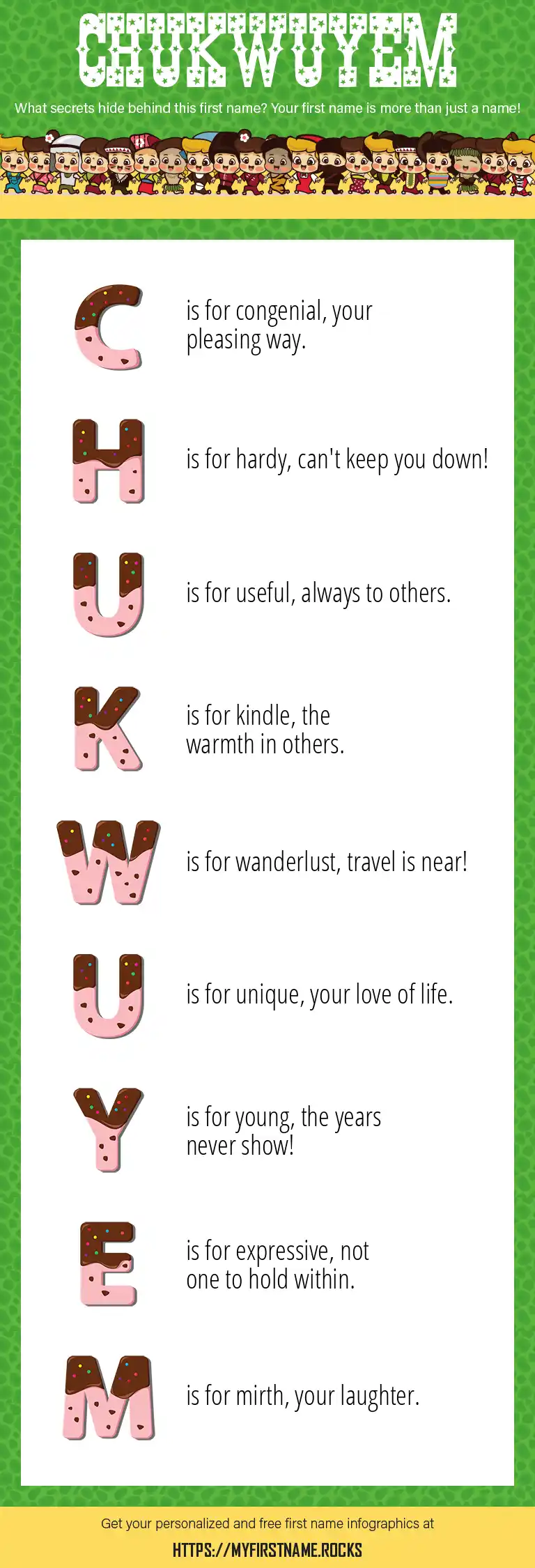 CHUKWUYEM

What secrets hide behind this first name? Your first name is more than just a name!

C is for congenial, your pleasing way.

H is for hardy, can't keep you down!

U is for useful, always to others.

K is for kindle, the warmth in others.

W is for wanderlust, travel is near!

U is for unique, your love of life.

Y is for young, the years never show!

E is for expressive, not one to hold within.

M is for mirth, your laughter.

Get your personalized and free first name infographics at

HTTPS://MYFIRSTNAME.ROCKS