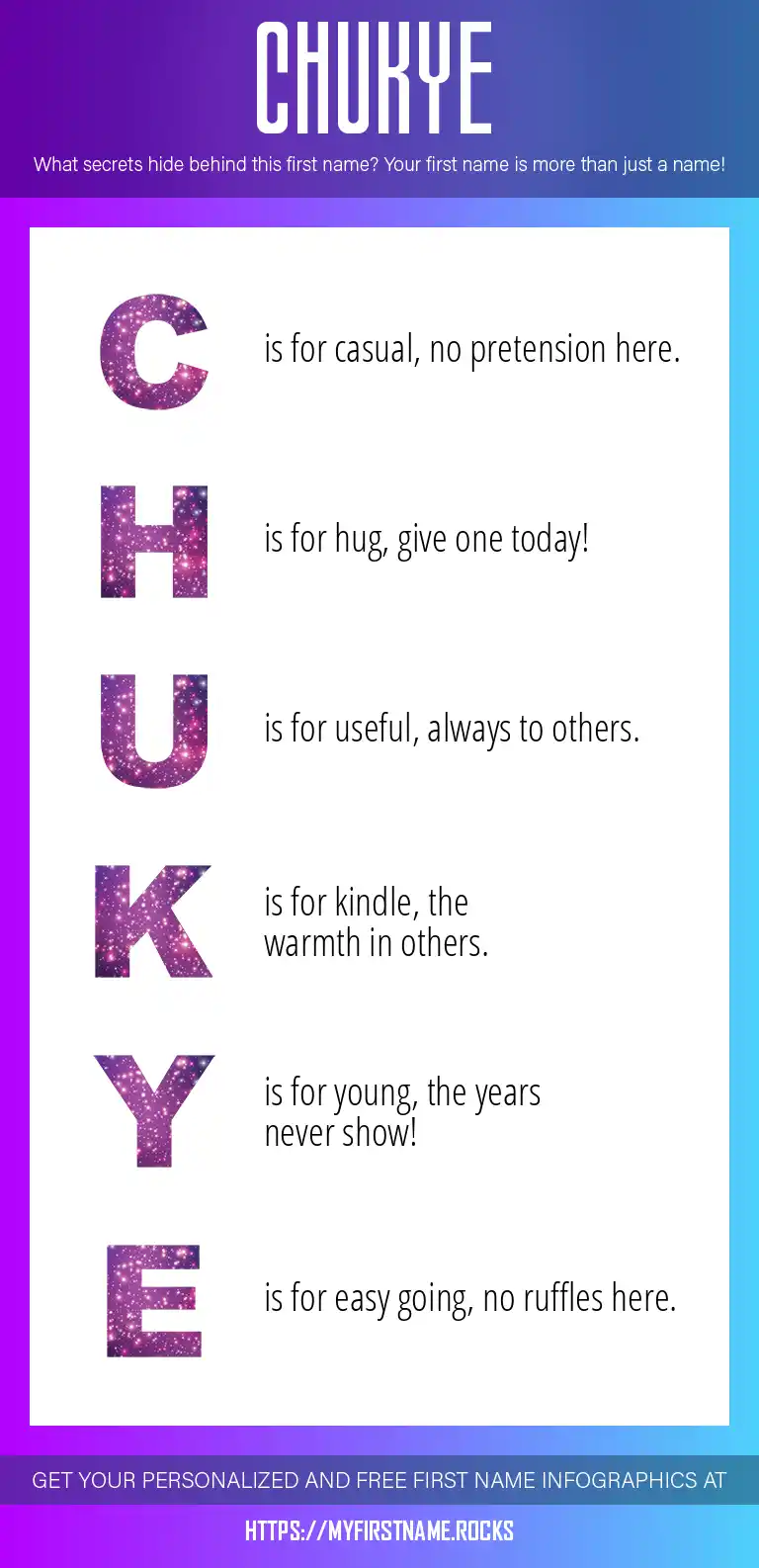 CHUKYE

What secrets hide behind this first name? Your first name is more than just a name!

C is for casual, no pretension here.

H is for hug, give one today!

U is for useful, always to others.

K is for kindle, the warmth in others.

Y is for young, the years never show!

E is for easy going, no ruffles here.

GET YOUR PERSONALIZED AND FREE FIRST NAME INFOGRAPHICS AT

HTTPS://MYFIRSTNAME.ROCKS