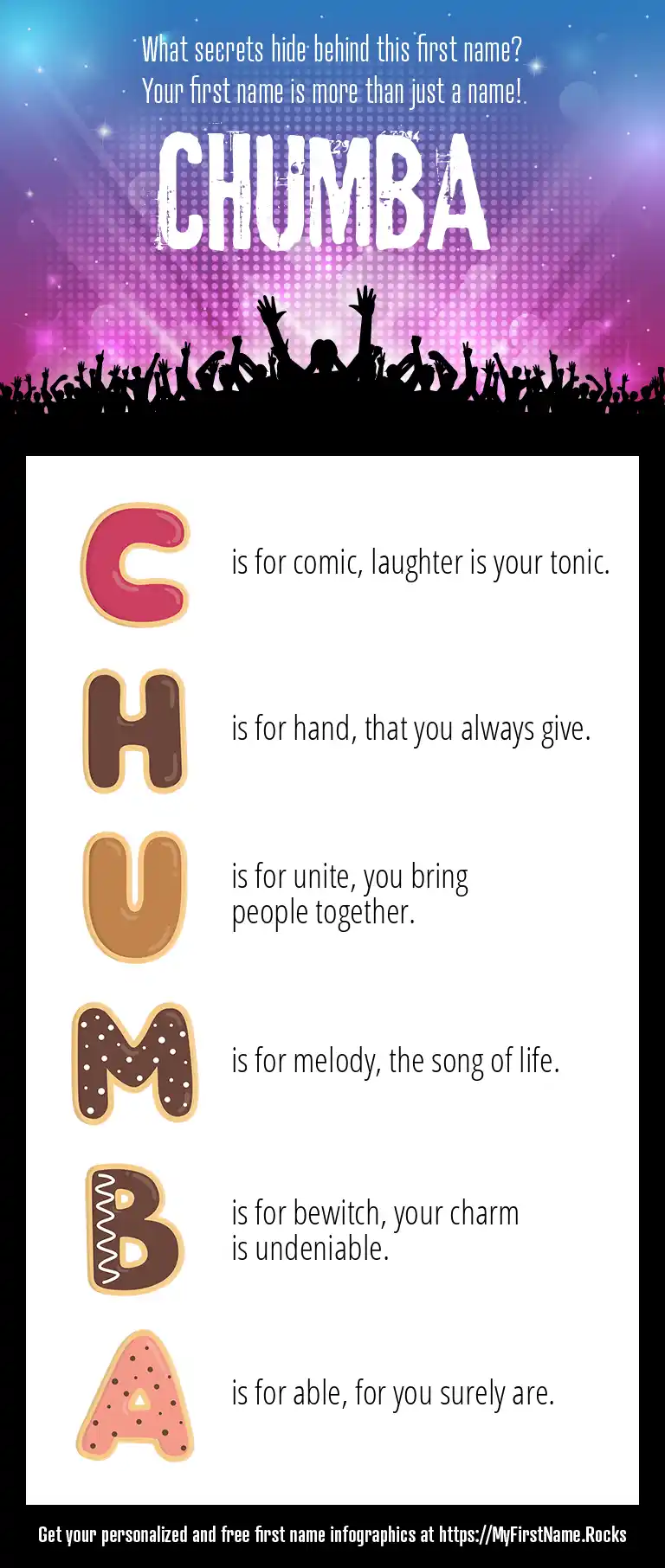 What secrets hide behind this first name?
Your first name is more than just a name!

CHUMBA

C is for comic, laughter is your tonic.

H is for hand, that you always give.

U is for unite, you bring people together.

M is for melody, the song of life.

B is for bewitch, your charm is undeniable.

A is for able, for you surely are.

Get your personalized and free first name infographics at https://MyFirstName.Rocks