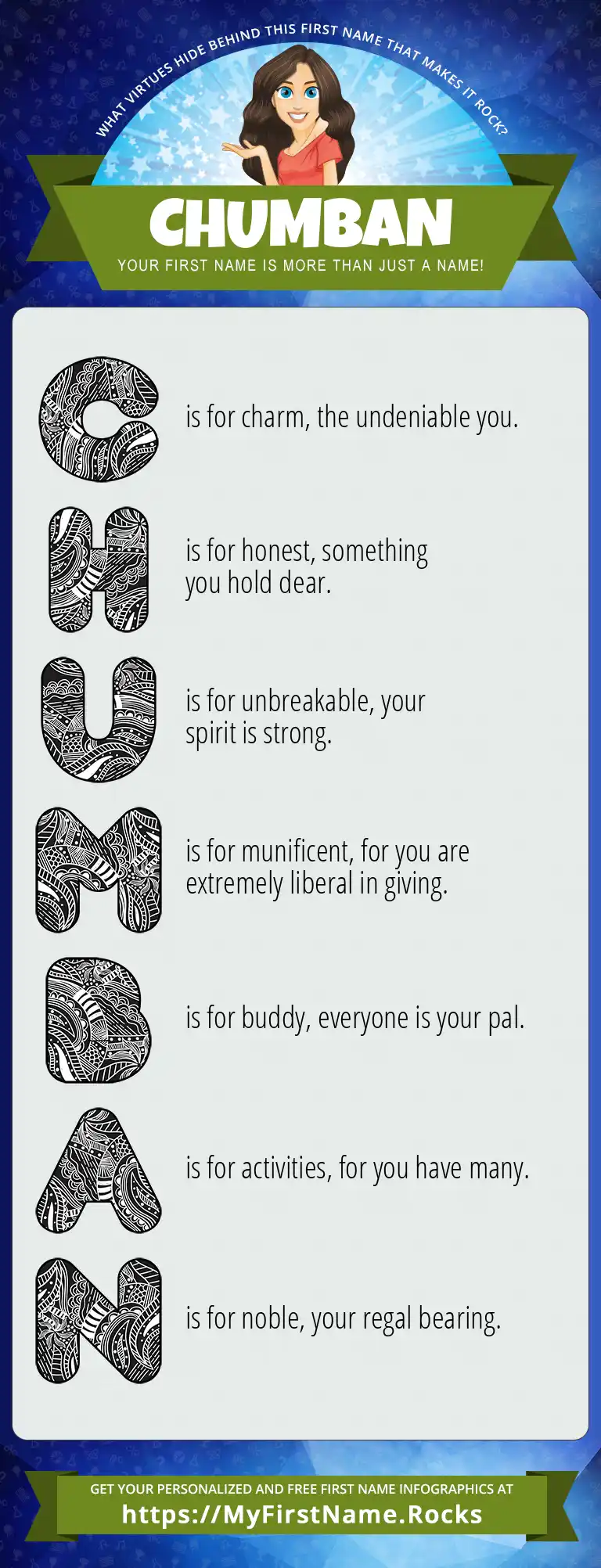 WHAT VIRTUES HIDE BEHIND THIS FIRST NAME THAT MAKES IT ROCK?

CHUMBAN

YOUR FIRST NAME IS MORE THAN JUST A NAME!

C is for charm, the undeniable you.

H is for honest, something you hold dear.

U is for unbreakable, your spirit is strong.

M is for munificent, for you are extremely liberal in giving.

B is for buddy, everyone is your pal.

A is for activities, for you have many.

N is for noble, your regal bearing.

GET YOUR PERSONALIZED AND FREE FIRST NAME INFOGRAPHICS AT
https://MyFirstName.Rocks