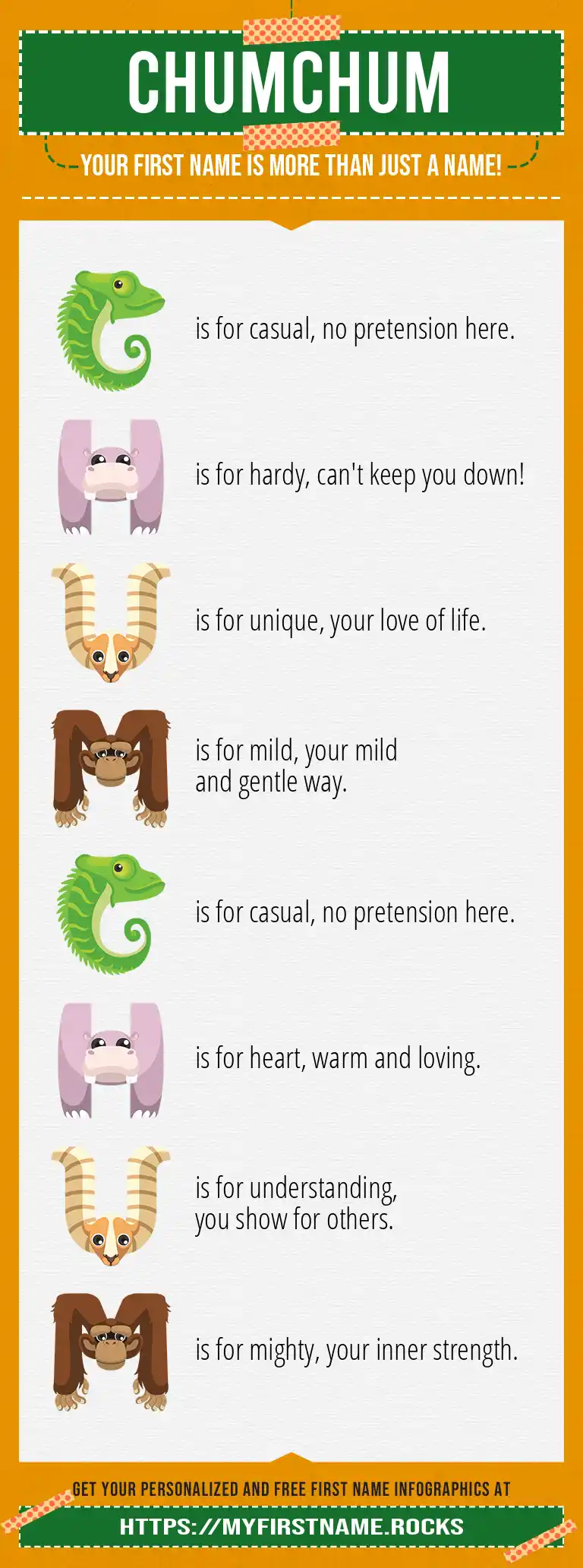 CHUMCHUM

YOUR FIRST NAME IS MORE THAN JUST A NAME!

C is for casual, no pretension here.

H is for hardy, can't keep you down!

U is for unique, your love of life.

M is for mild, your mild and gentle way.

C is for casual, no pretension here.

H is for heart, warm and loving.

U is for understanding, you show for others.

M is for mighty, your inner strength.

GET YOUR PERSONALIZED AND FREE FIRST NAME INFOGRAPHICS AT

HTTPS://MYFIRSTNAME.ROCKS