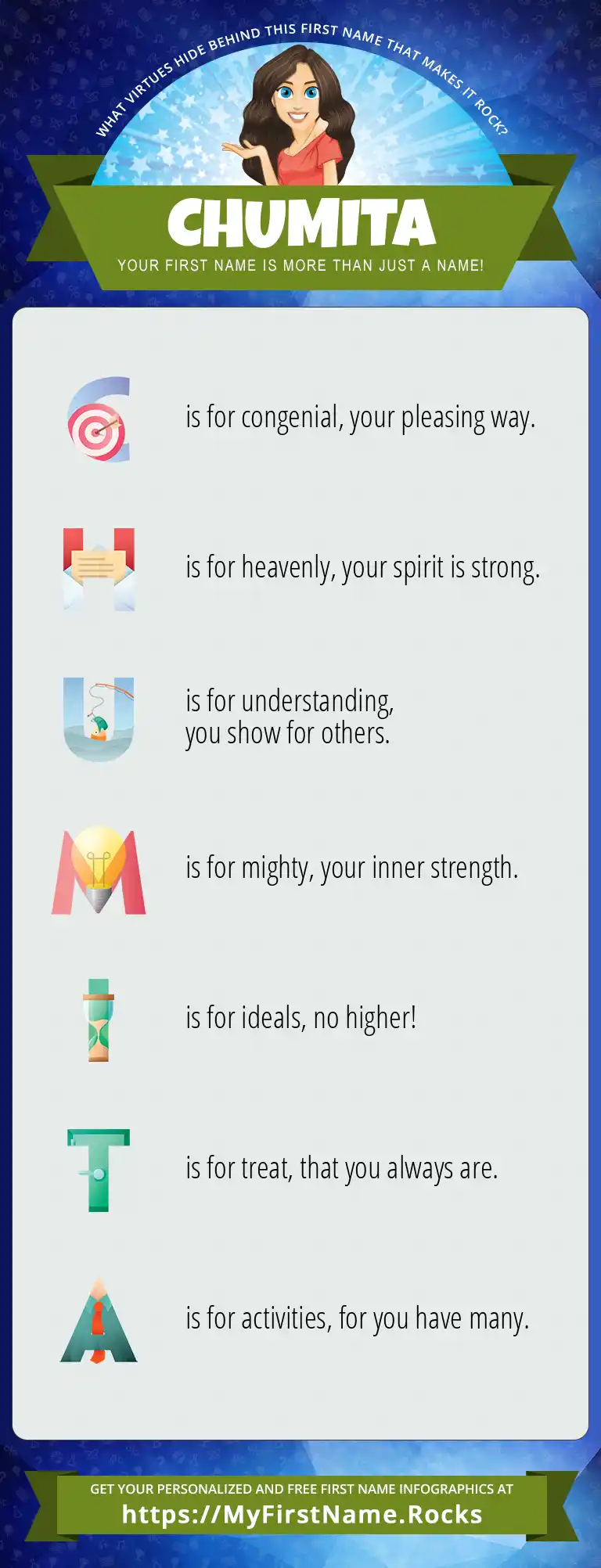 WHAT VIRTUES HIDE BEHIND THIS FIRST NAME THAT MAKES IT ROCK?

CHUMITA

YOUR FIRST NAME IS MORE THAN JUST A NAME!

C is for congenial, your pleasing way.

H is for heavenly, your spirit is strong.

U is for understanding, you show for others.

M is for mighty, your inner strength.

I is for ideals, no higher!

T is for treat, that you always are.

A is for activities, for you have many.

GET YOUR PERSONALIZED AND FREE FIRST NAME INFOGRAPHICS AT

https://MyFirstName.Rocks