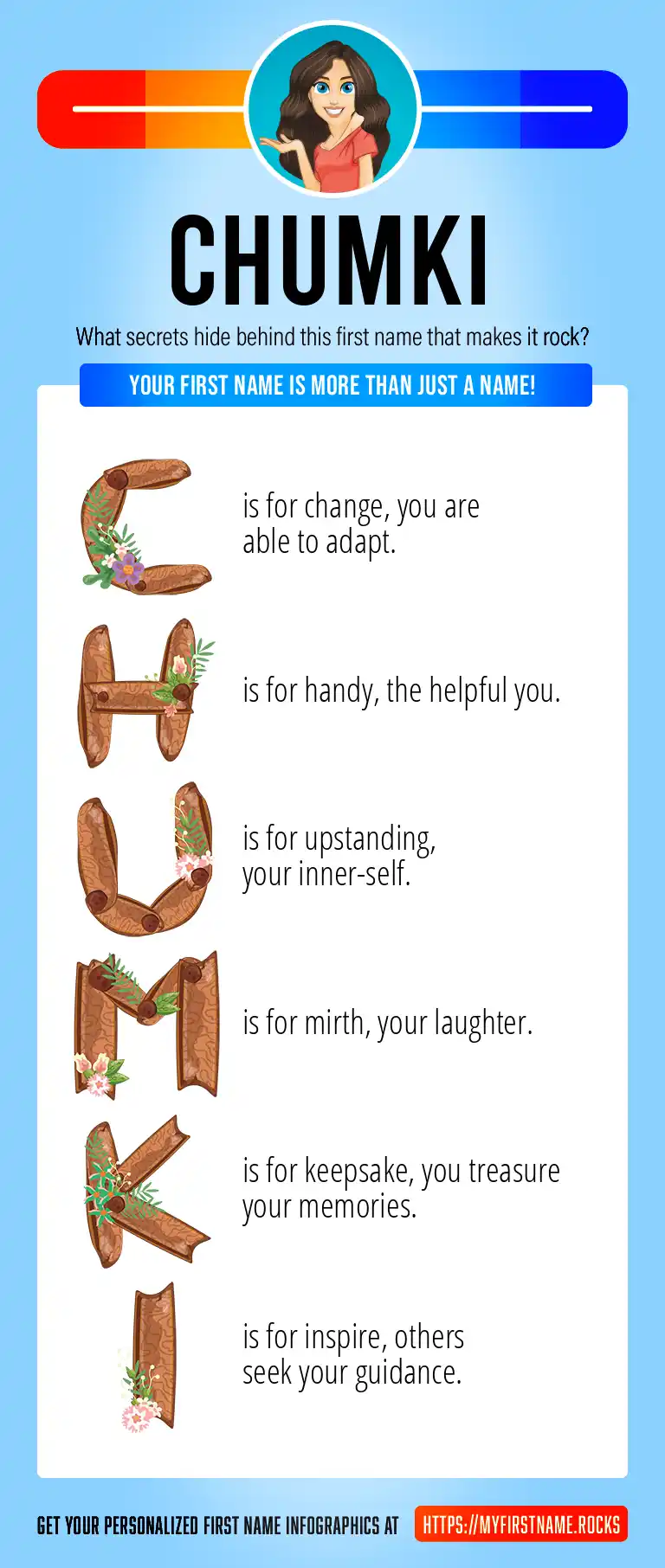 CHUMKI

What secrets hide behind this first name that makes it rock?

YOUR FIRST NAME IS MORE THAN JUST A NAME!

C is for change, you are able to adapt.

H is for handy, the helpful you.

U is for upstanding, your inner-self.

M is for mirth, your laughter.

K is for keepsake, you treasure your memories.

I is for inspire, others seek your guidance.

GET YOUR PERSONALIZED FIRST NAME INFOGRAPHICS AT HTTPS://MYFIRSTNAME.ROCKS