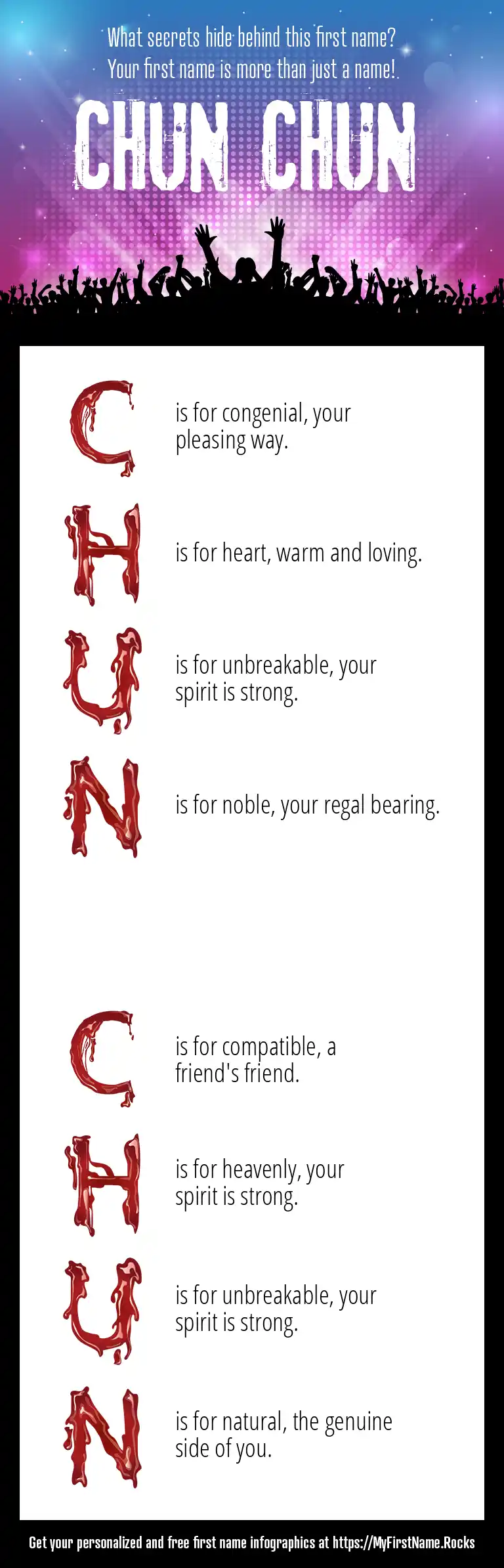 What secrets hide behind this first name?
Your first name is more than just a name!

CHUN CHUN

C is for congenial, your pleasing way.

H is for heart, warm and loving.

U is for unbreakable, your spirit is strong.

N is for noble, your regal bearing.

C is for compatible, a friend's friend.

H is for heavenly, your spirit is strong.

U is for unbreakable, your spirit is strong.

N is for natural, the genuine side of you.

Get your personalized and free first name infographics at https://MyFirstName.Rocks