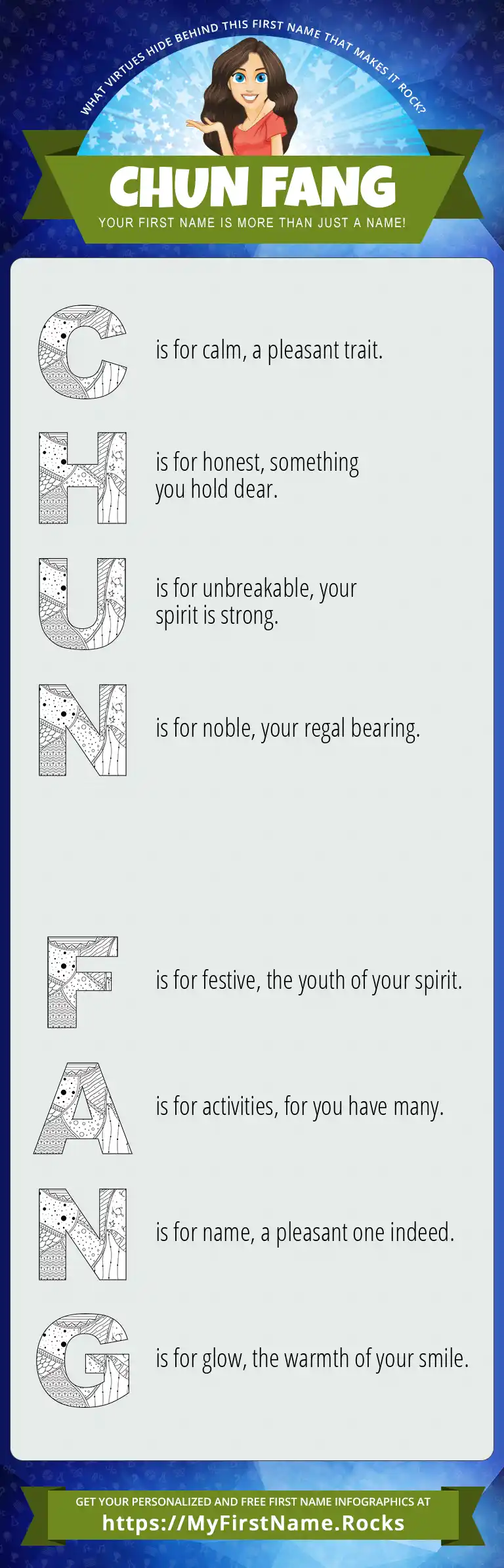 WHAT VIRTUES HIDE BEHIND THIS FIRST NAME THAT MAKES IT ROCK?

CHUN FANG

YOUR FIRST NAME IS MORE THAN JUST A NAME!

C is for calm, a pleasant trait.

H is for honest, something you hold dear.

U is for unbreakable, your spirit is strong.

N is for noble, your regal bearing.

F is for festive, the youth of your spirit.

A is for activities, for you have many.

N is for name, a pleasant one indeed.

G is for glow, the warmth of your smile.

GET YOUR PERSONALIZED AND FREE FIRST NAME INFOGRAPHICS AT

https://MyFirstName.Rocks