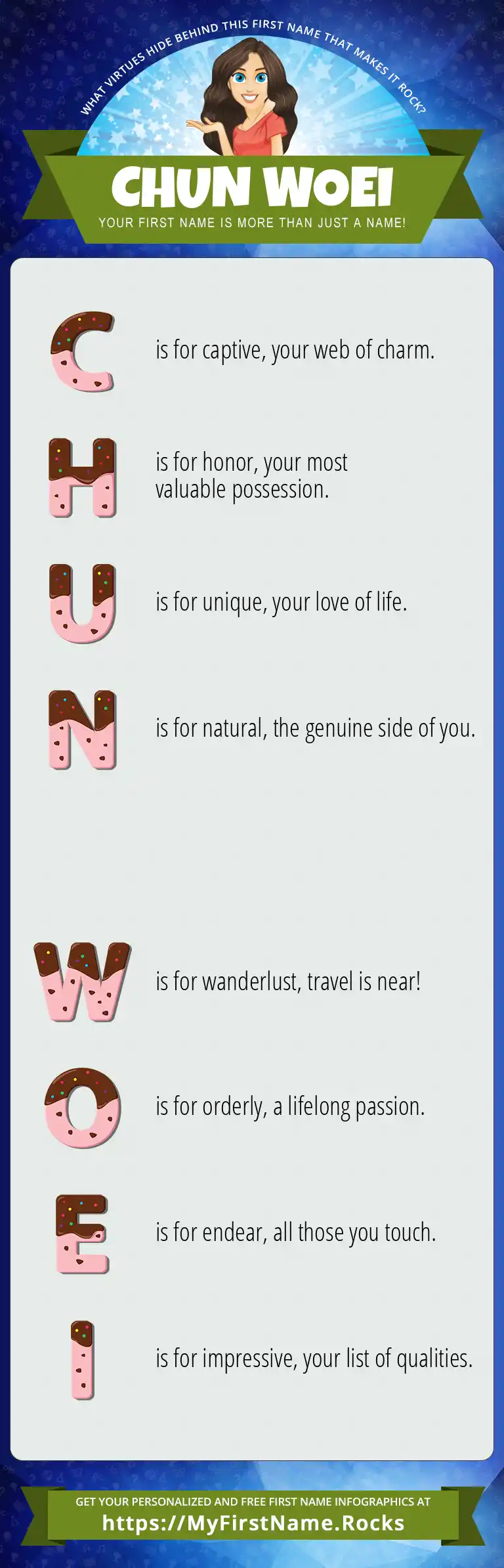 WHAT VIRTUES HIDE BEHIND THIS FIRST NAME THAT MAKES IT ROCK?

CHUN WOEI

YOUR FIRST NAME IS MORE THAN JUST A NAME!

C is for captive, your web of charm.

H is for honor, your most valuable possession.

U is for unique, your love of life.

N is for natural, the genuine side of you.

W is for wanderlust, travel is near!

O is for orderly, a lifelong passion.

E is for endear, all those you touch.

I is for impressive, your list of qualities.

GET YOUR PERSONALIZED AND FREE FIRST NAME INFOGRAPHICS AT

https://MyFirstName.Rocks