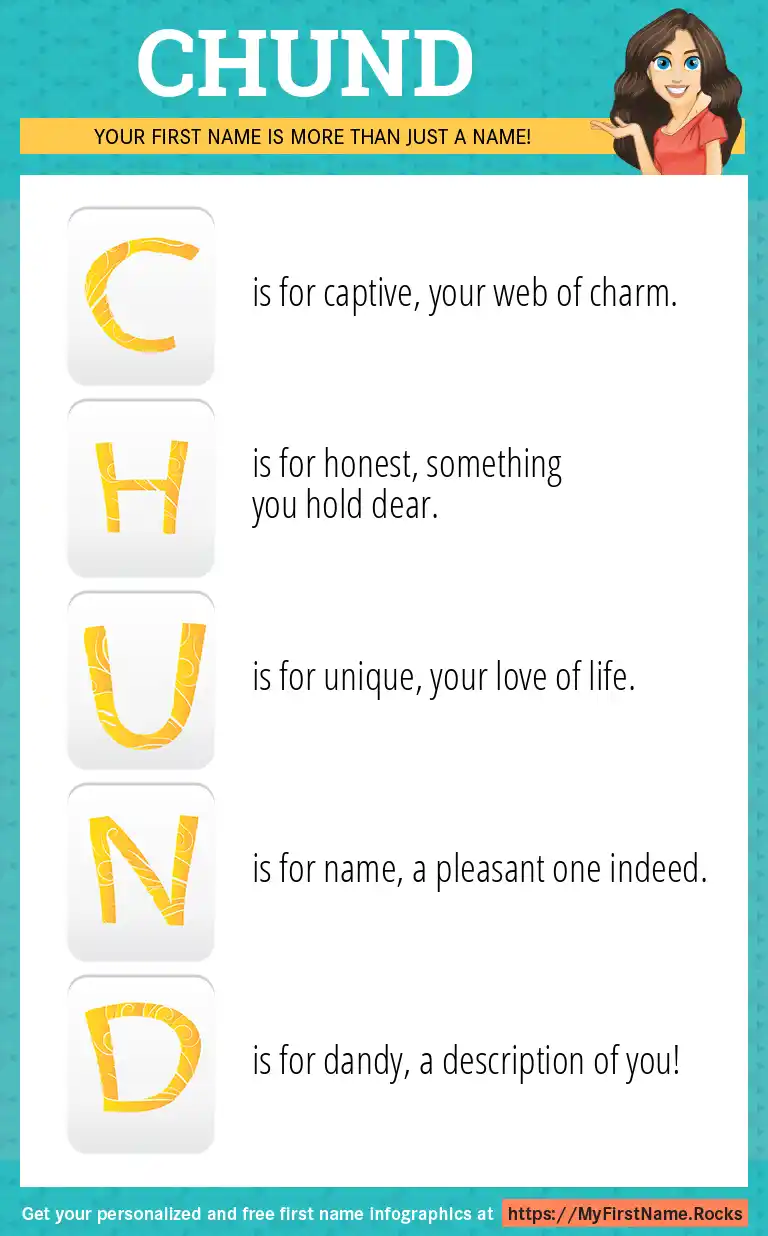 CHUND

YOUR FIRST NAME IS MORE THAN JUST A NAME!

C is for captive, your web of charm.

H is for honest, something you hold dear.

U is for unique, your love of life.

N is for name, a pleasant one indeed.

D is for dandy, a description of you!

Get your personalized and free first name infographics at https://MyFirstName.Rocks