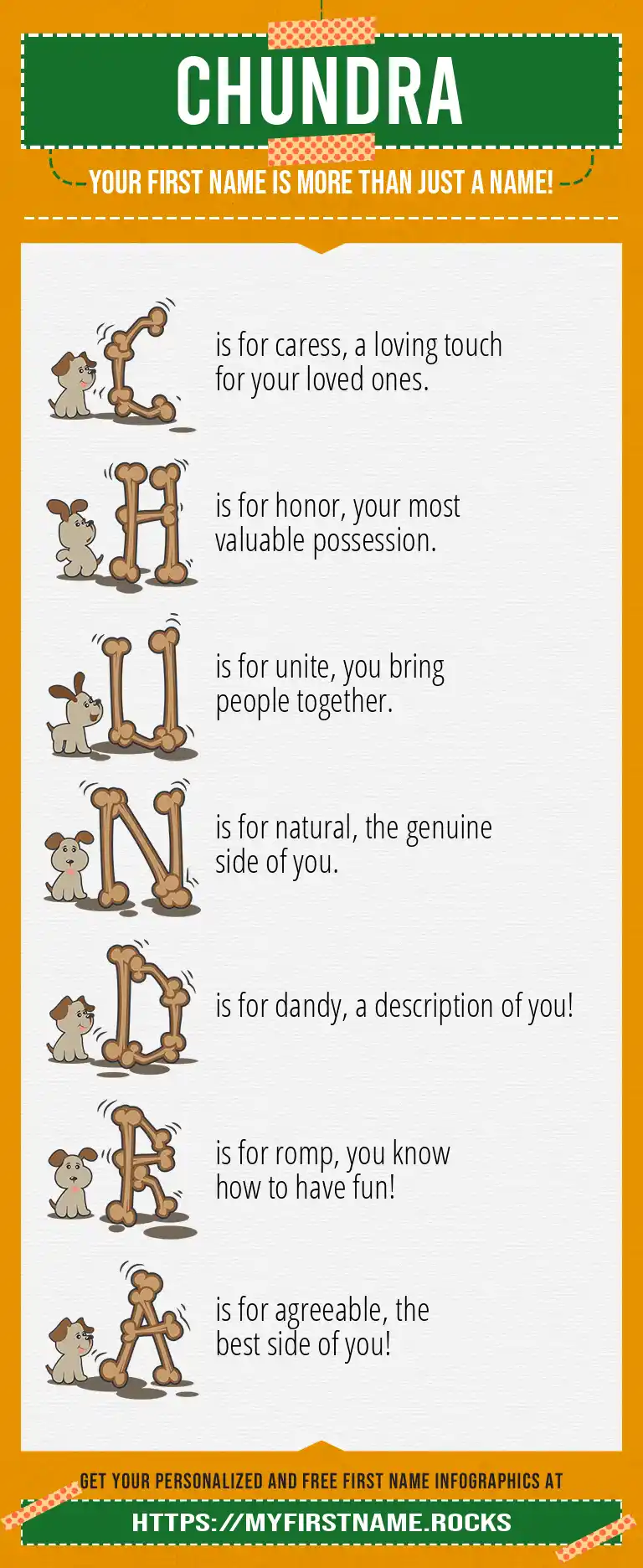 CHUNDRA

YOUR FIRST NAME IS MORE THAN JUST A NAME!

C is for caress, a loving touch for your loved ones.

H is for honor, your most valuable possession.

U is for unite, you bring people together.

N is for natural, the genuine side of you.

D is for dandy, a description of you!

R is for romp, you know how to have fun!

A is for agreeable, the best side of you!

GET YOUR PERSONALIZED AND FREE FIRST NAME INFOGRAPHICS AT

HTTPS://MYFIRSTNAME.ROCKS