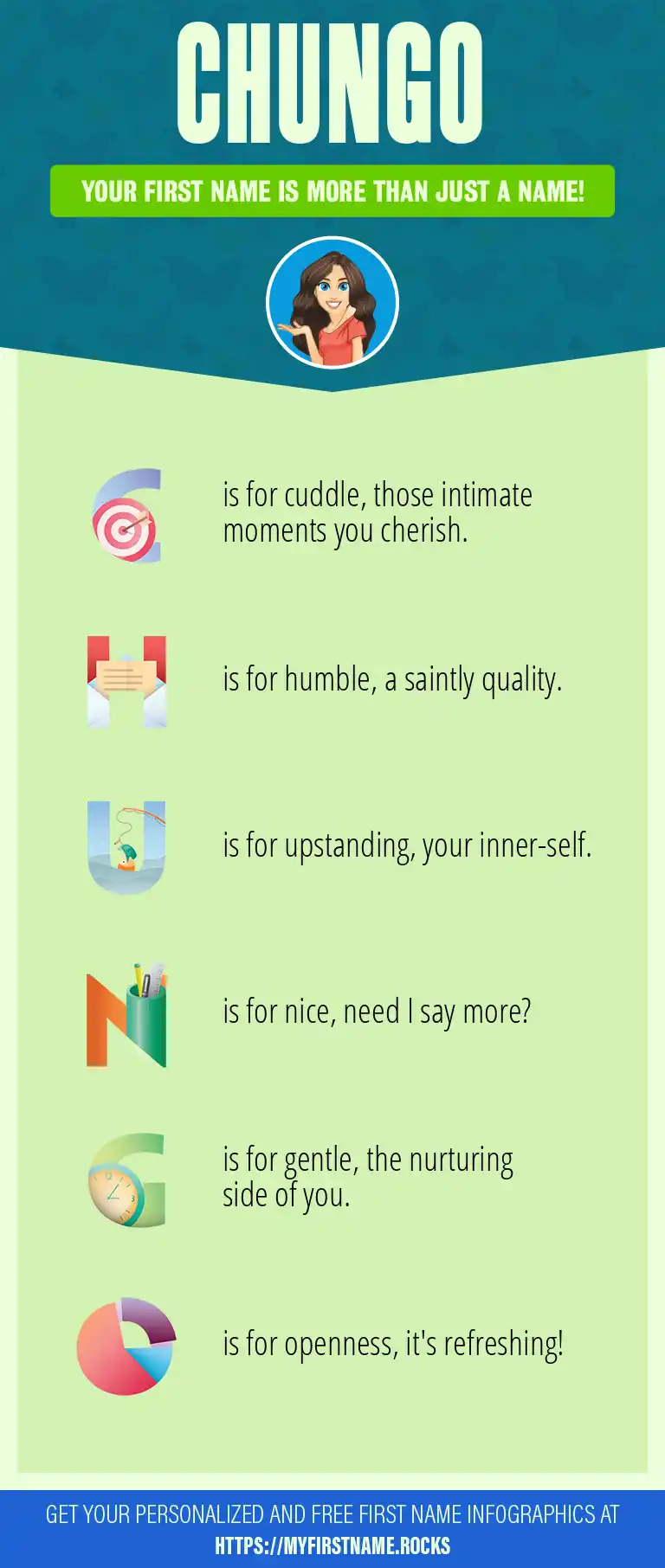 CHUNGO

YOUR FIRST NAME IS MORE THAN JUST A NAME!

C is for cuddle, those intimate moments you cherish.

H is for humble, a saintly quality.

U is for upstanding, your inner-self.

N is for nice, need I say more?

G is for gentle, the nurturing side of you.

O is for openness, it's refreshing!

GET YOUR PERSONALIZED AND FREE FIRST NAME INFOGRAPHICS AT HTTPS://MYFIRSTNAME.ROCKS