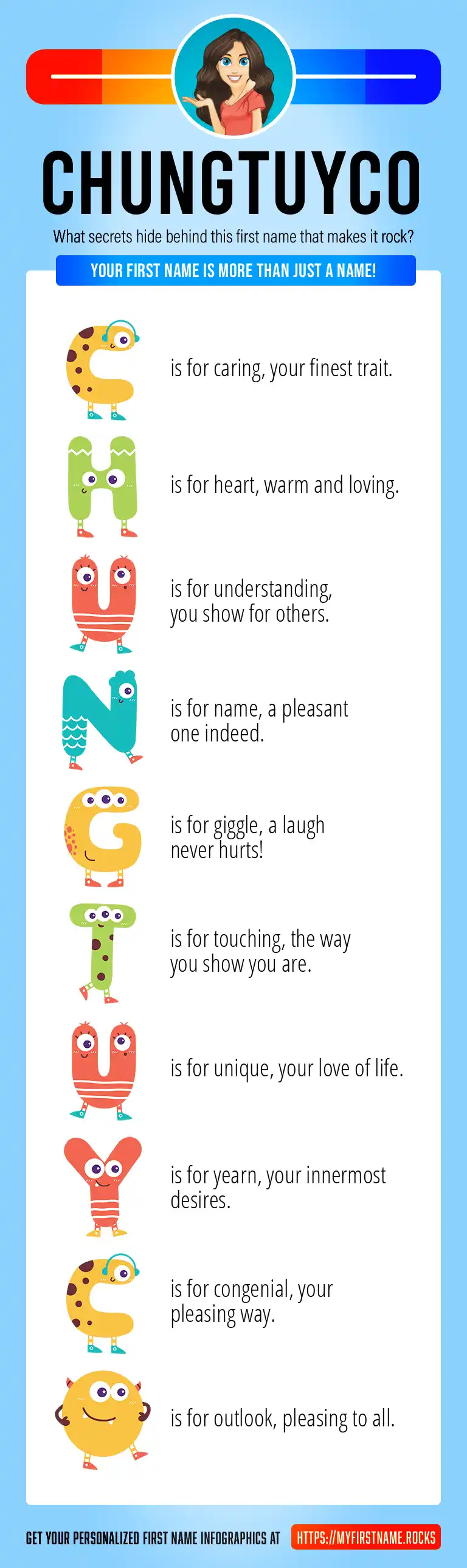 CHUNGTUYCO

What secrets hide behind this first name that makes it rock?

YOUR FIRST NAME IS MORE THAN JUST A NAME!

C is for caring, your finest trait.

H is for heart, warm and loving.

U is for understanding, you show for others.

N is for name, a pleasant one indeed.

G is for giggle, a laugh never hurts!

T is for touching, the way you show you are.

U is for unique, your love of life.

Y is for yearn, your innermost desires.

C is for congenial, your pleasing way.

O is for outlook, pleasing to all.

GET YOUR PERSONALIZED FIRST NAME INFOGRAPHICS AT HTTPS://MYFIRSTNAME.ROCKS