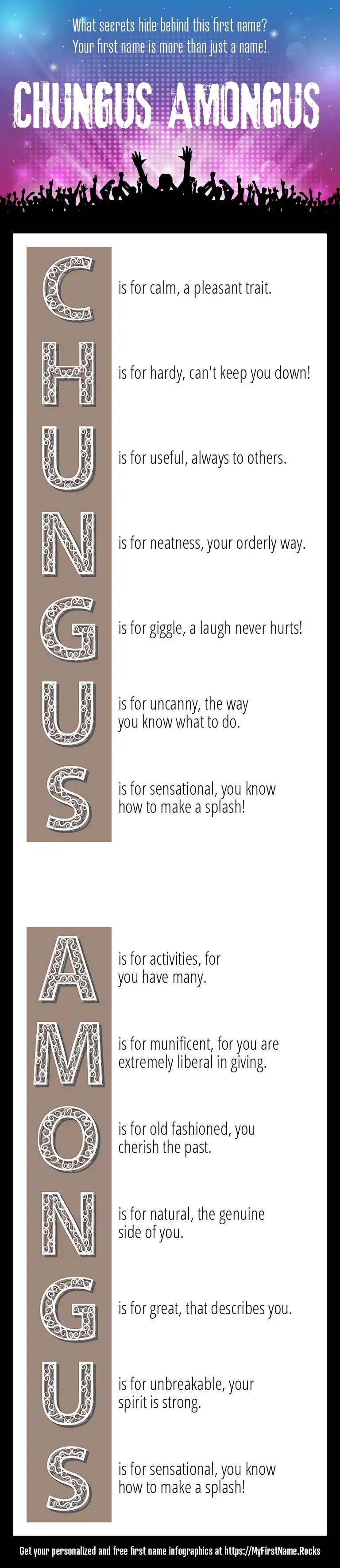 What secrets hide behind this first name?
Your first name is more than just a name!.

CHUNGUS AMONGUS

C is for calm, a pleasant trait.

H is for hardy, can't keep you down!

U is for useful, always to others.

N is for neatness, your orderly way.

G is for giggle, a laugh never hurts!

U is for uncanny, the way you know what to do.

S is for sensational, you know how to make a splash!

A is for activities, for you have many.

M is for munificent, for you are extremely liberal in giving.

O is for old fashioned, you cherish the past.

N is for natural, the genuine side of you.

G is for great, that describes you.

U is for unbreakable, your spirit is strong.

S is for sensational, you know how to make a splash!

Get your personalized and free first name infographics at https://MyFirstName.Rocks