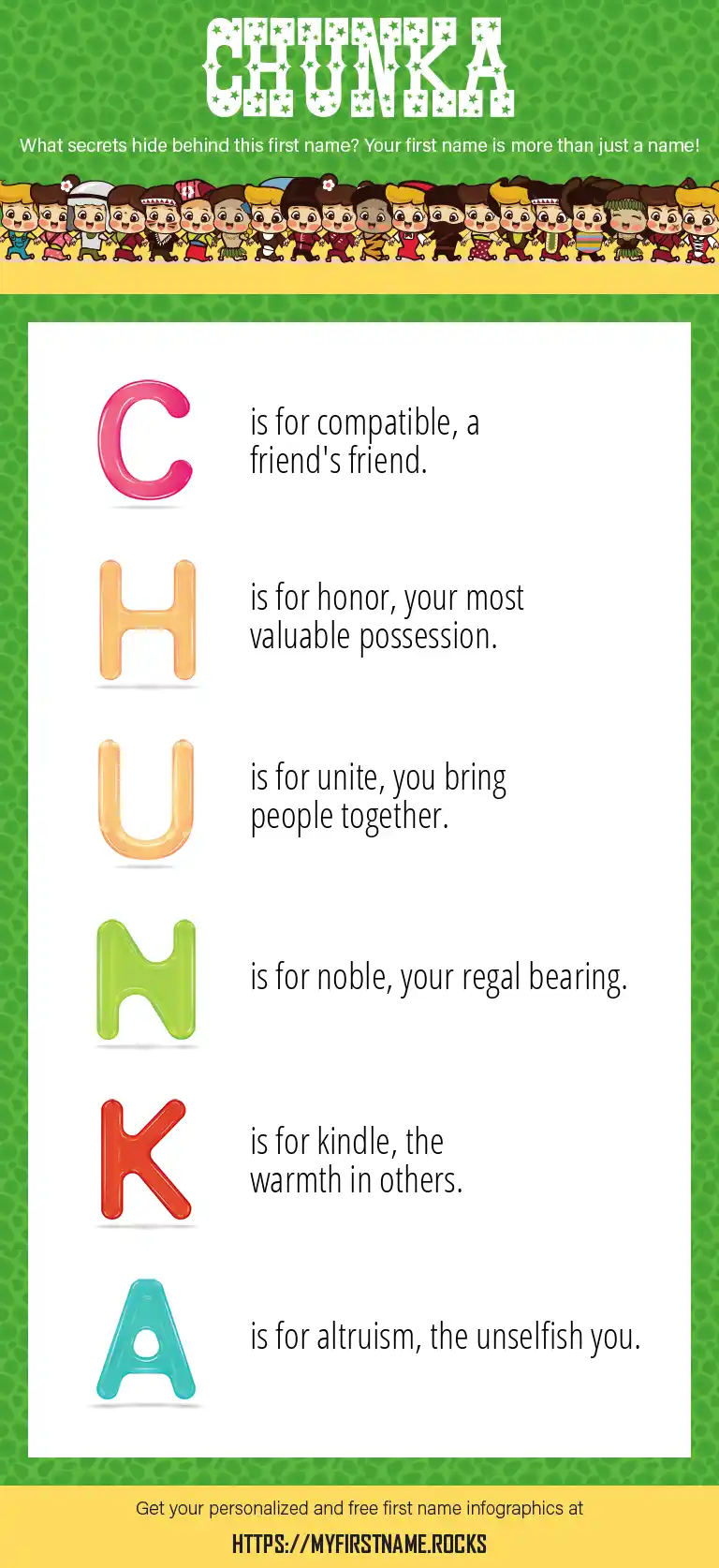 CHUNKA

What secrets hide behind this first name? Your first name is more than just a name!

C is for compatible, a friend's friend.

H is for honor, your most valuable possession.

U is for unite, you bring people together.

N is for noble, your regal bearing.

K is for kindle, the warmth in others.

A is for altruism, the unselfish you.

Get your personalized and free first name infographics at

HTTPS://MYFIRSTNAME.ROCKS