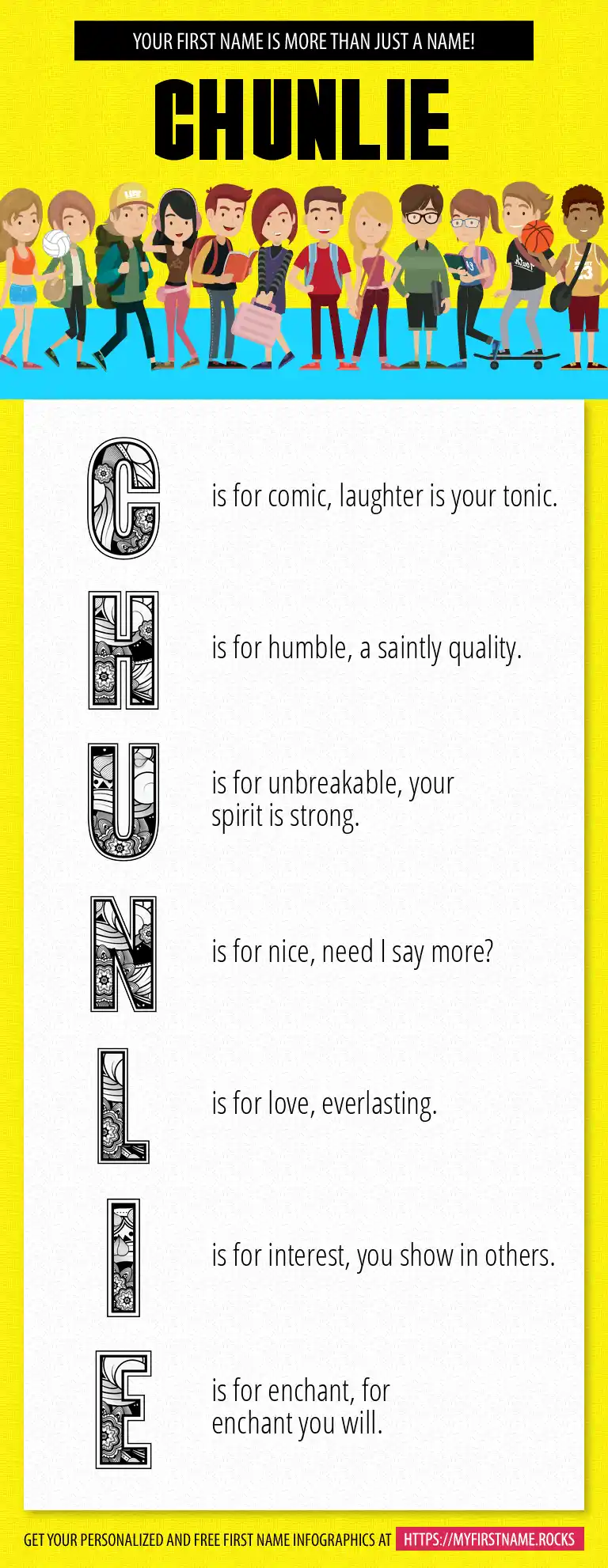 YOUR FIRST NAME IS MORE THAN JUST A NAME!

CHUNLIE

C is for comic, laughter is your tonic.

H is for humble, a saintly quality.

U is for unbreakable, your spirit is strong.

N is for nice, need I say more?

L is for love, everlasting.

I is for interest, you show in others.

E is for enchant, for enchant you will.

GET YOUR PERSONALIZED AND FREE FIRST NAME INFOGRAPHICS AT HTTPS://MYFIRSTNAME.ROCKS