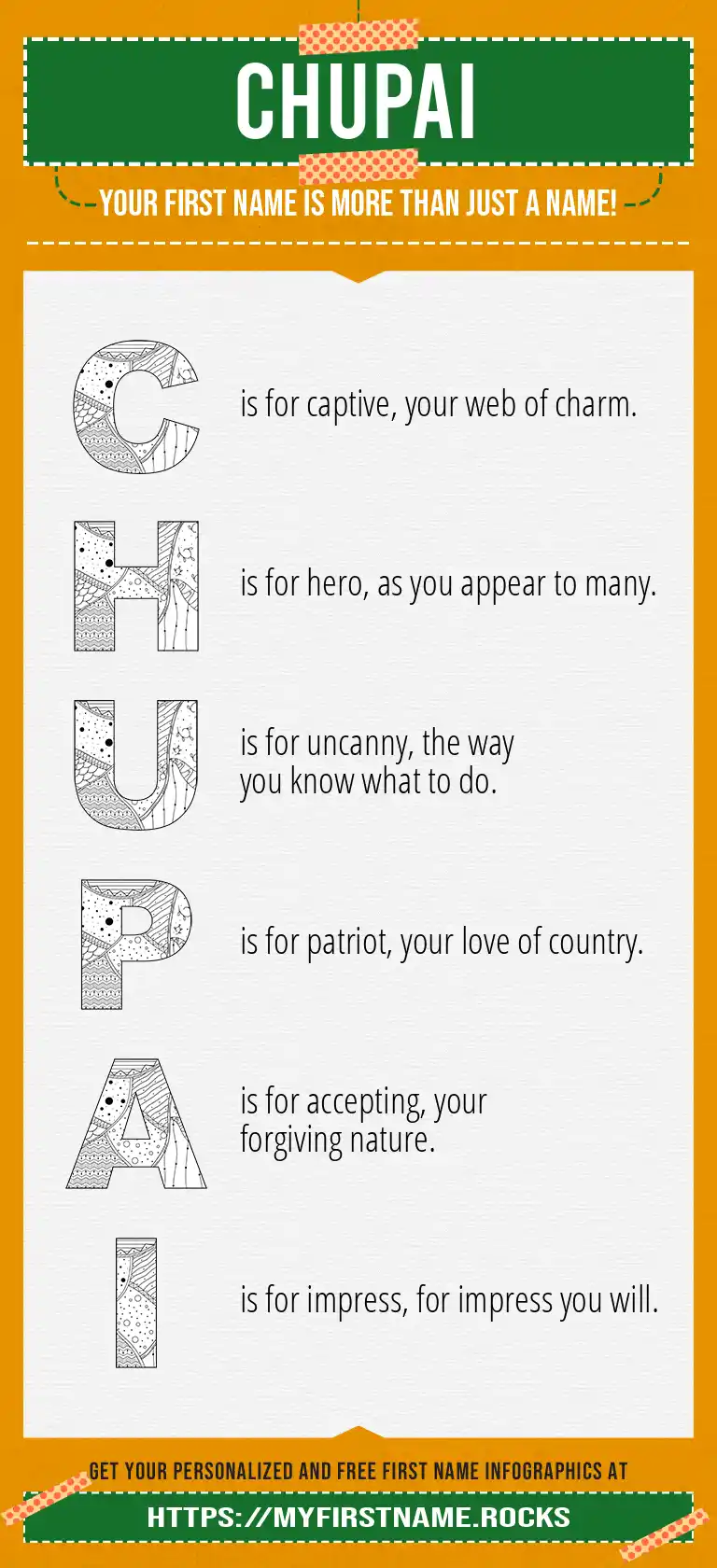 CHUPAI

YOUR FIRST NAME IS MORE THAN JUST A NAME!

C is for captive, your web of charm.

H is for hero, as you appear to many.

U is for uncanny, the way you know what to do.

P is for patriot, your love of country.

A is for accepting, your forgiving nature.

I is for impress, for impress you will.

GET YOUR PERSONALIZED AND FREE FIRST NAME INFOGRAPHICS AT

HTTPS://MYFIRSTNAME.ROCKS